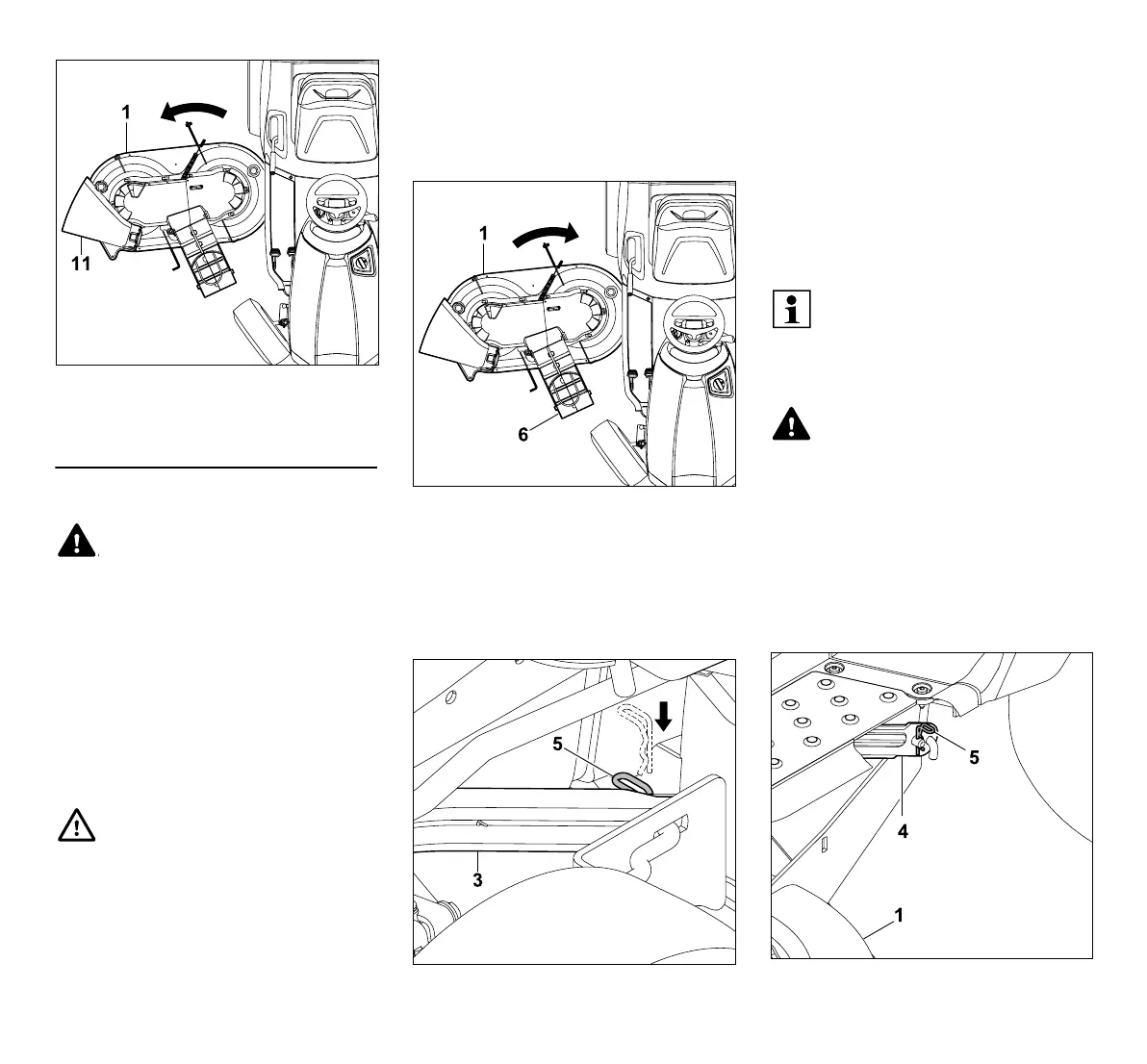 1

11

1

6

5

3

5

4

1