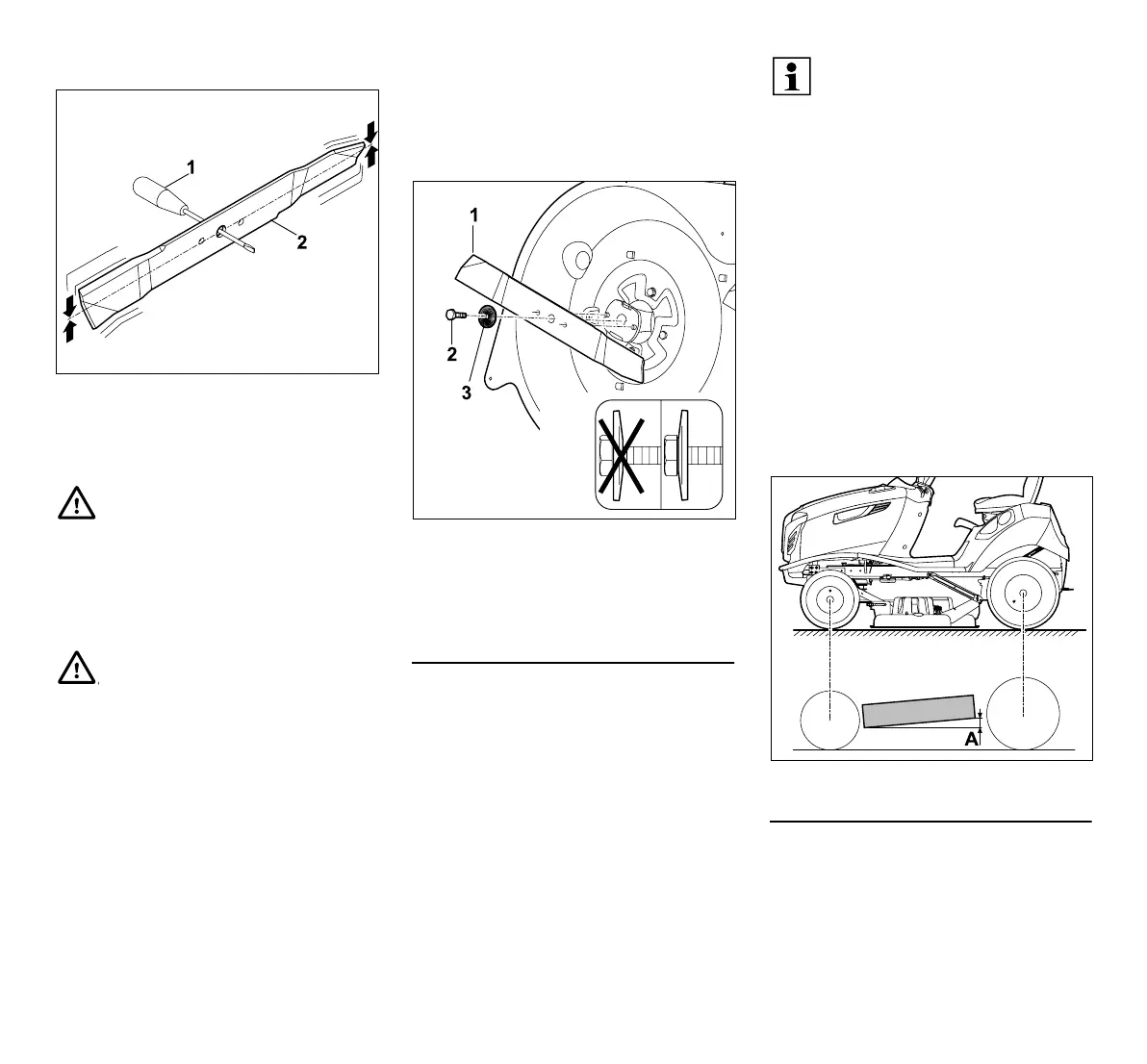 1

2

1

2

3

A