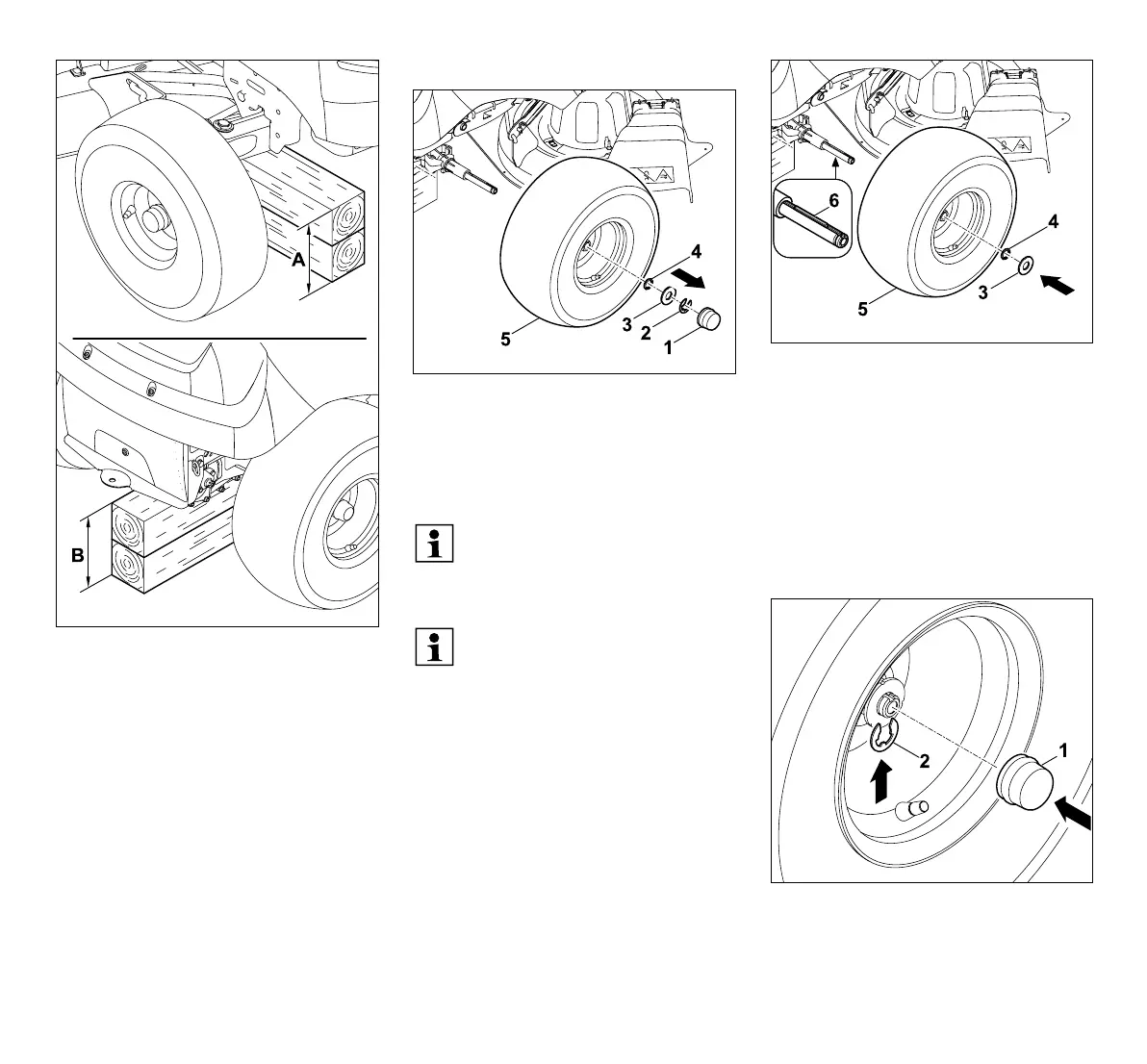 A

B

4
3
2
1
5

6
4
3
5

2
1