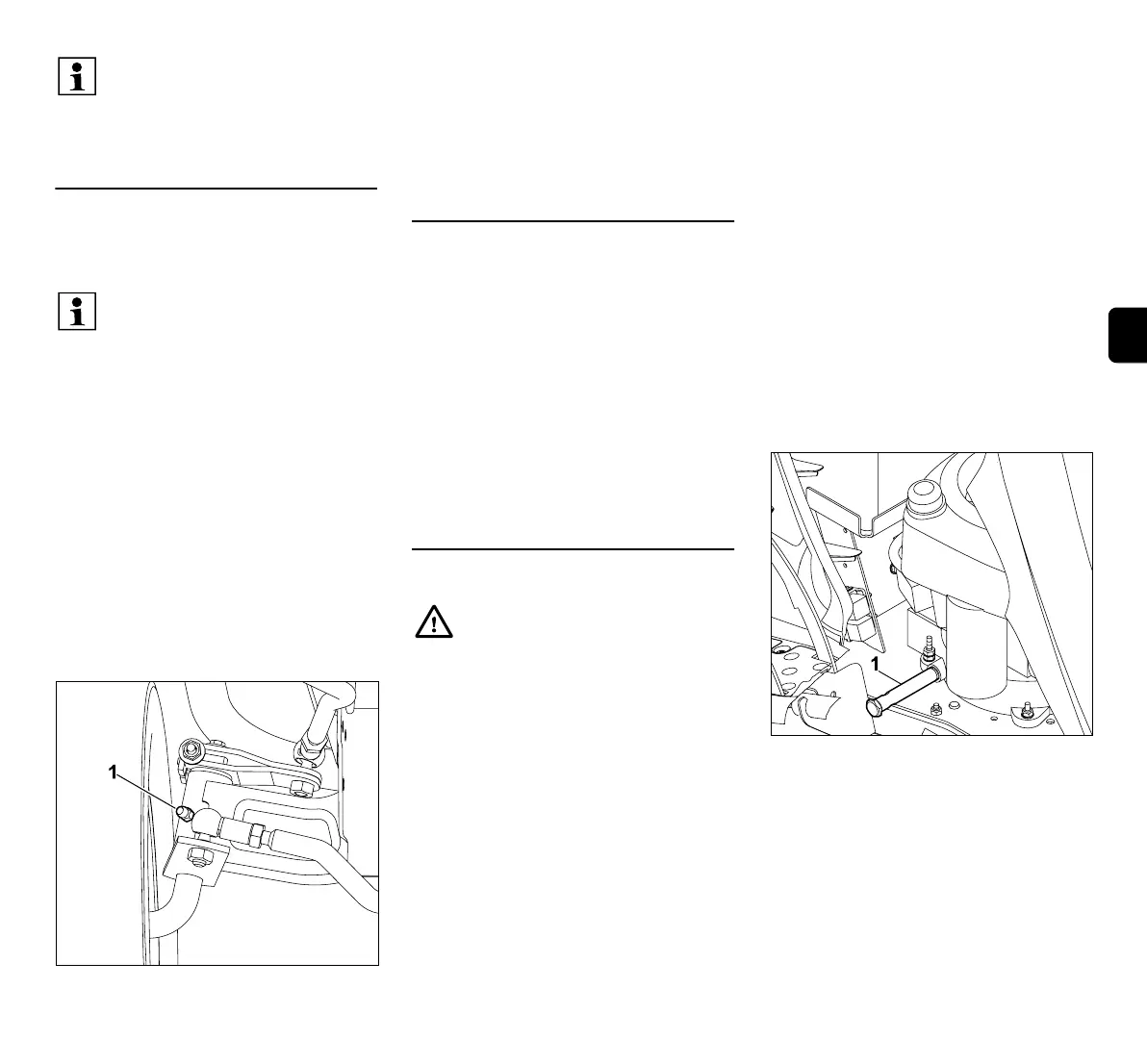 1

1