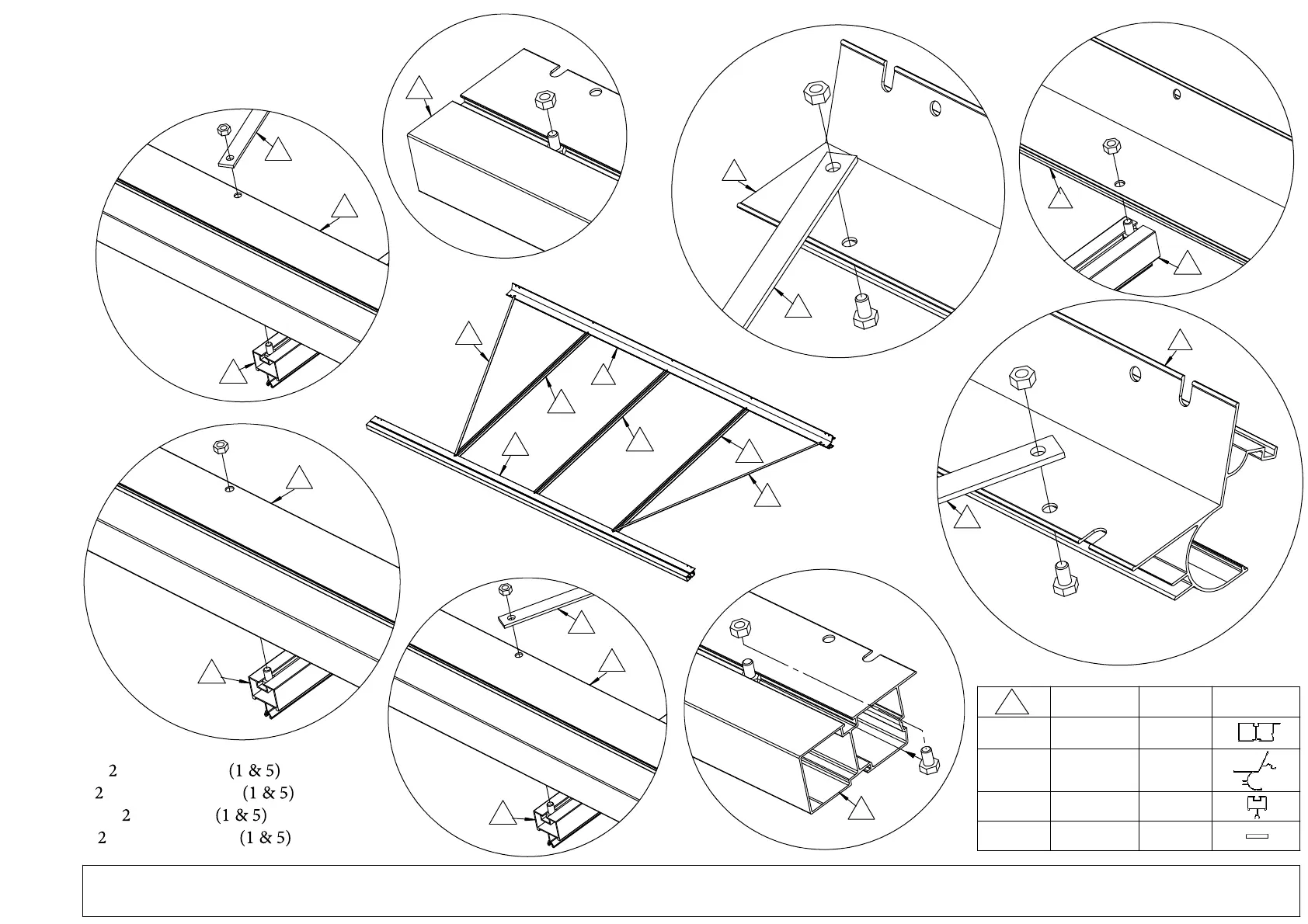 2 (1 & 5)
2 (1 & 5)
2 (1 & 5)
2 (1 & 5)