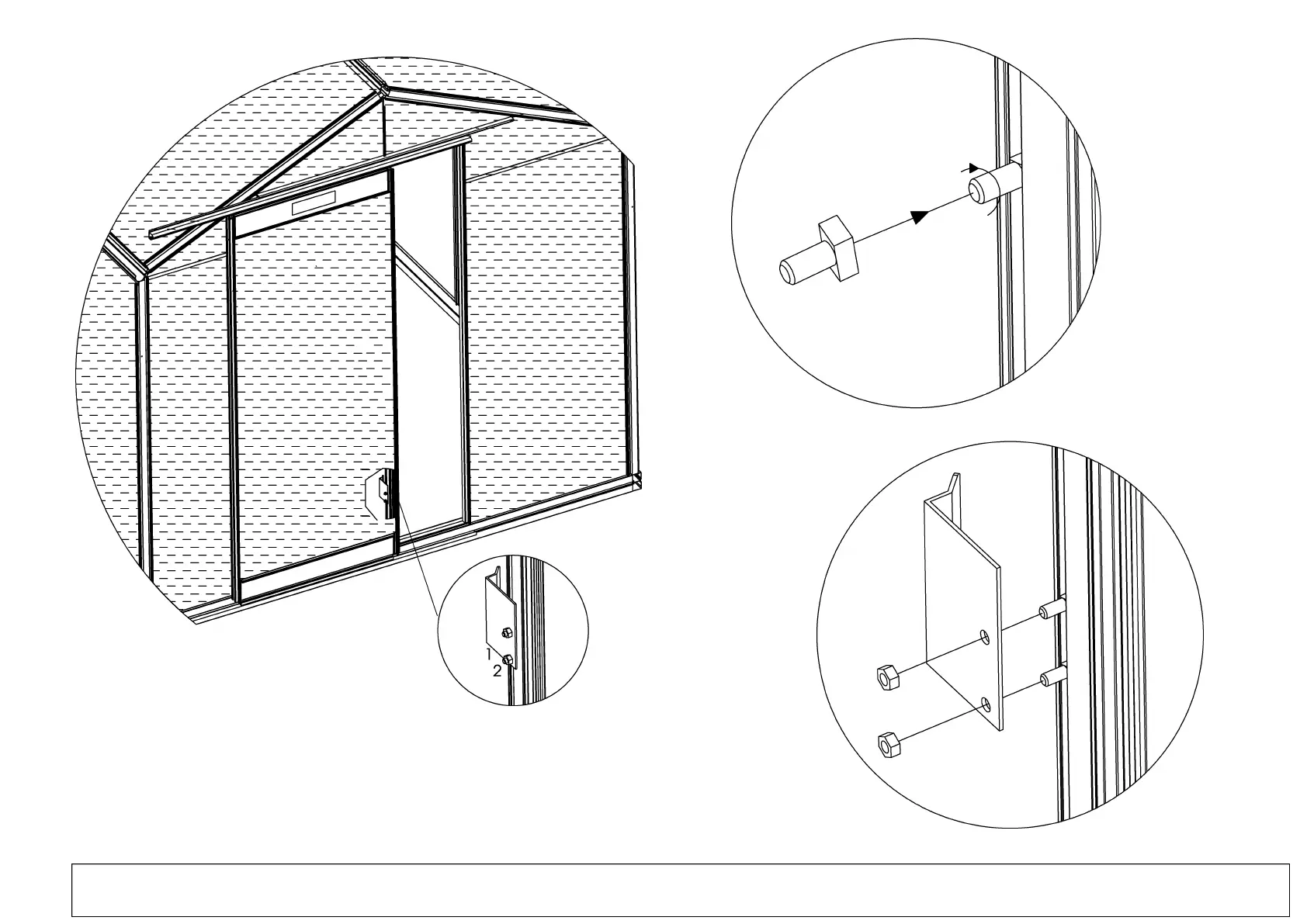 1
2