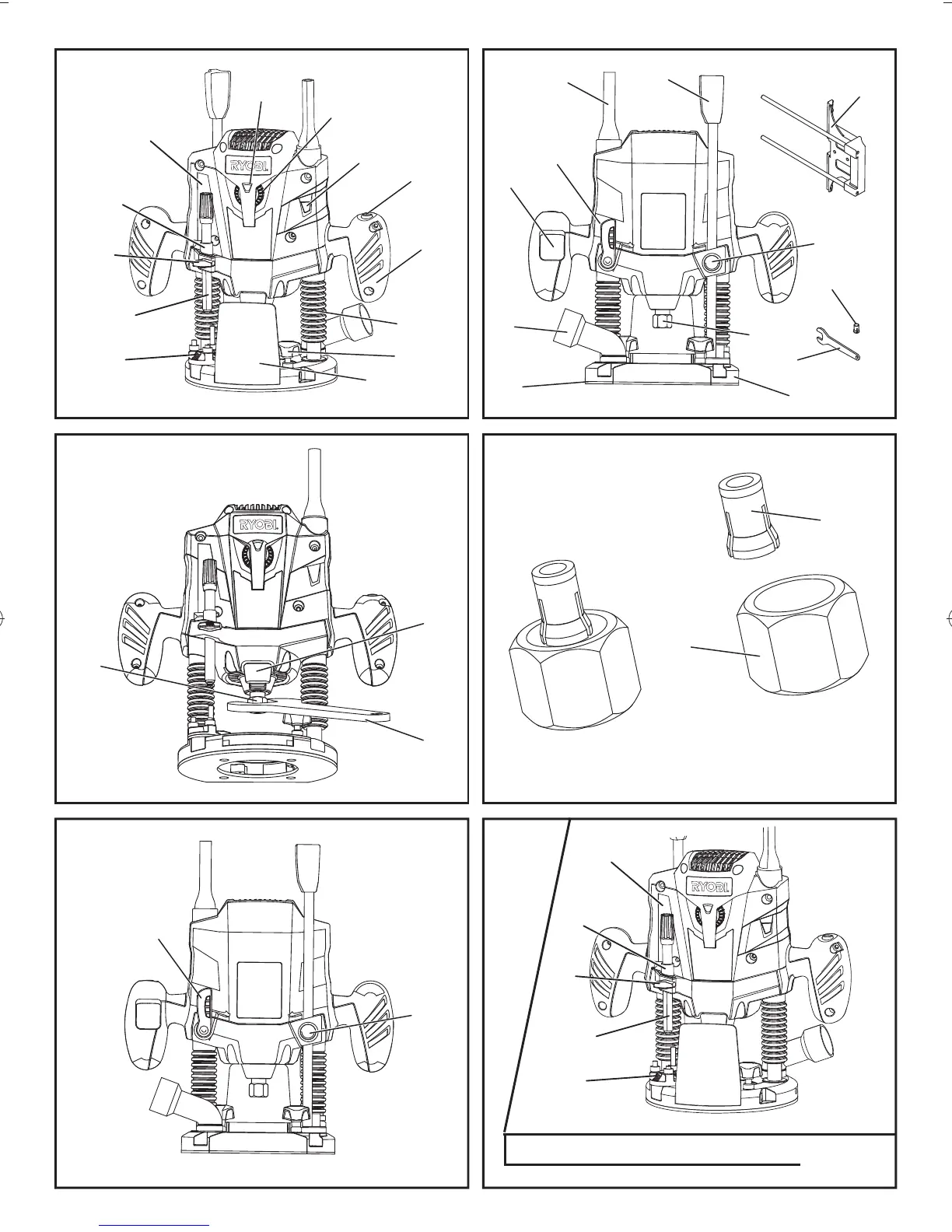 RYOBI

RYOBI

RYOBI