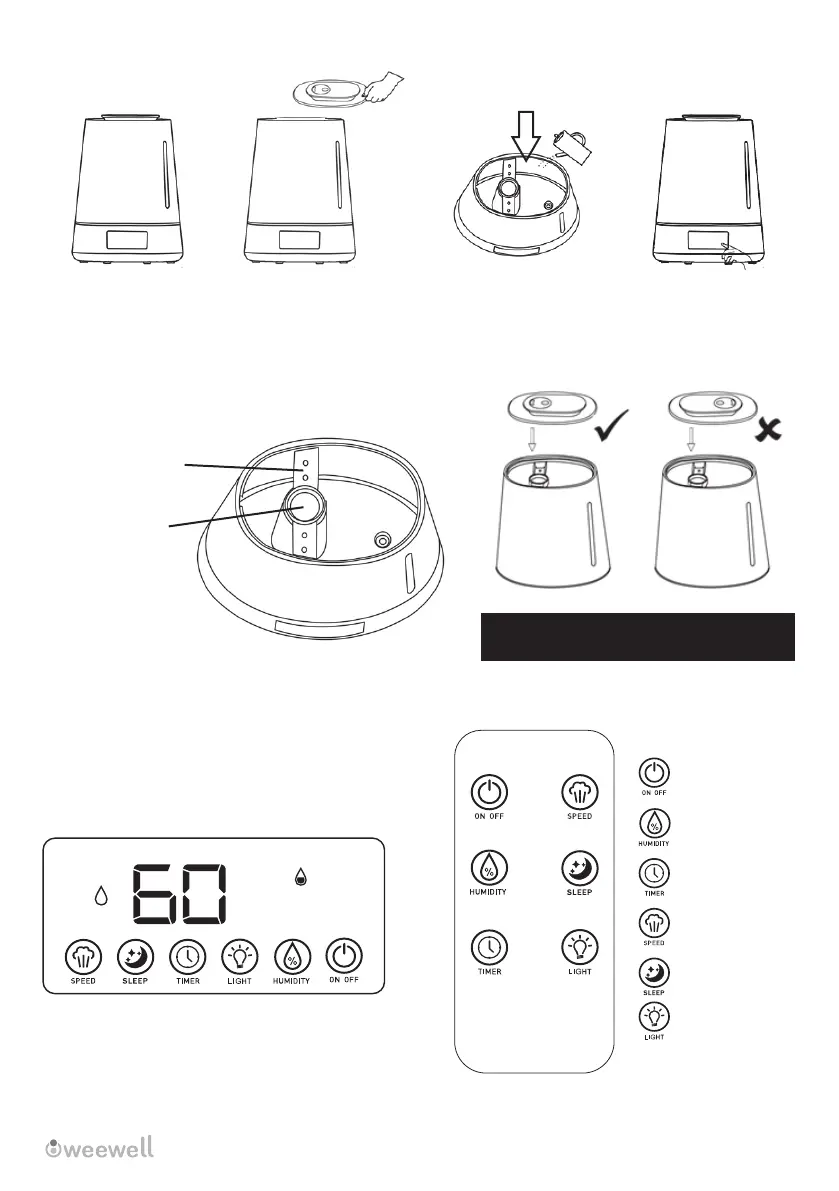 60

SPEED SLEEP TIMER LIGHT HUMIDITY ON OFF

ON OFF

SPEED

HUMIDITY

SLEEP

TIMER

LIGHT

ON OFF

HUMIDITY

TIMER

SPEED

SLEEP

LIGHT

weewell