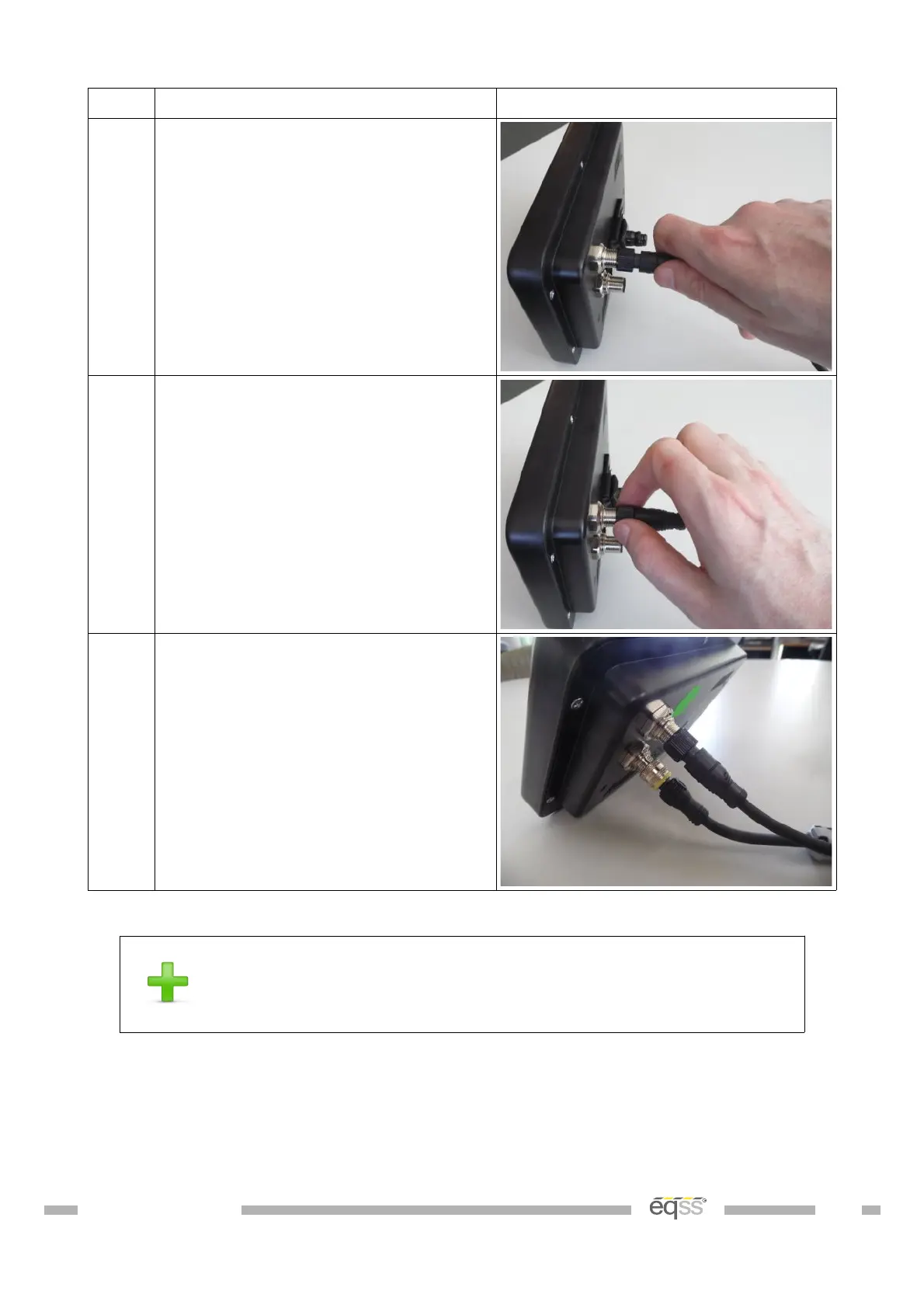 eqss