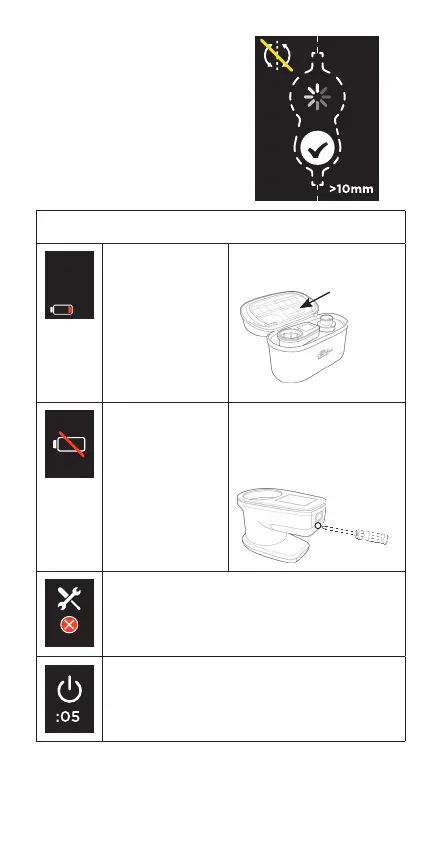 >10mm

:05