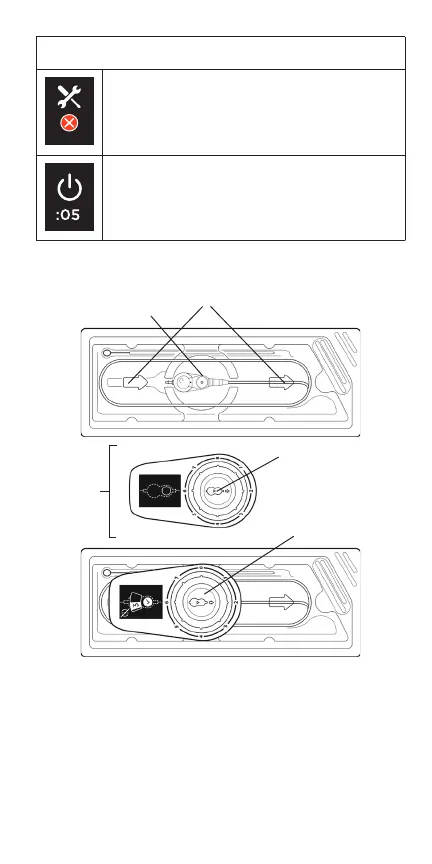 :05