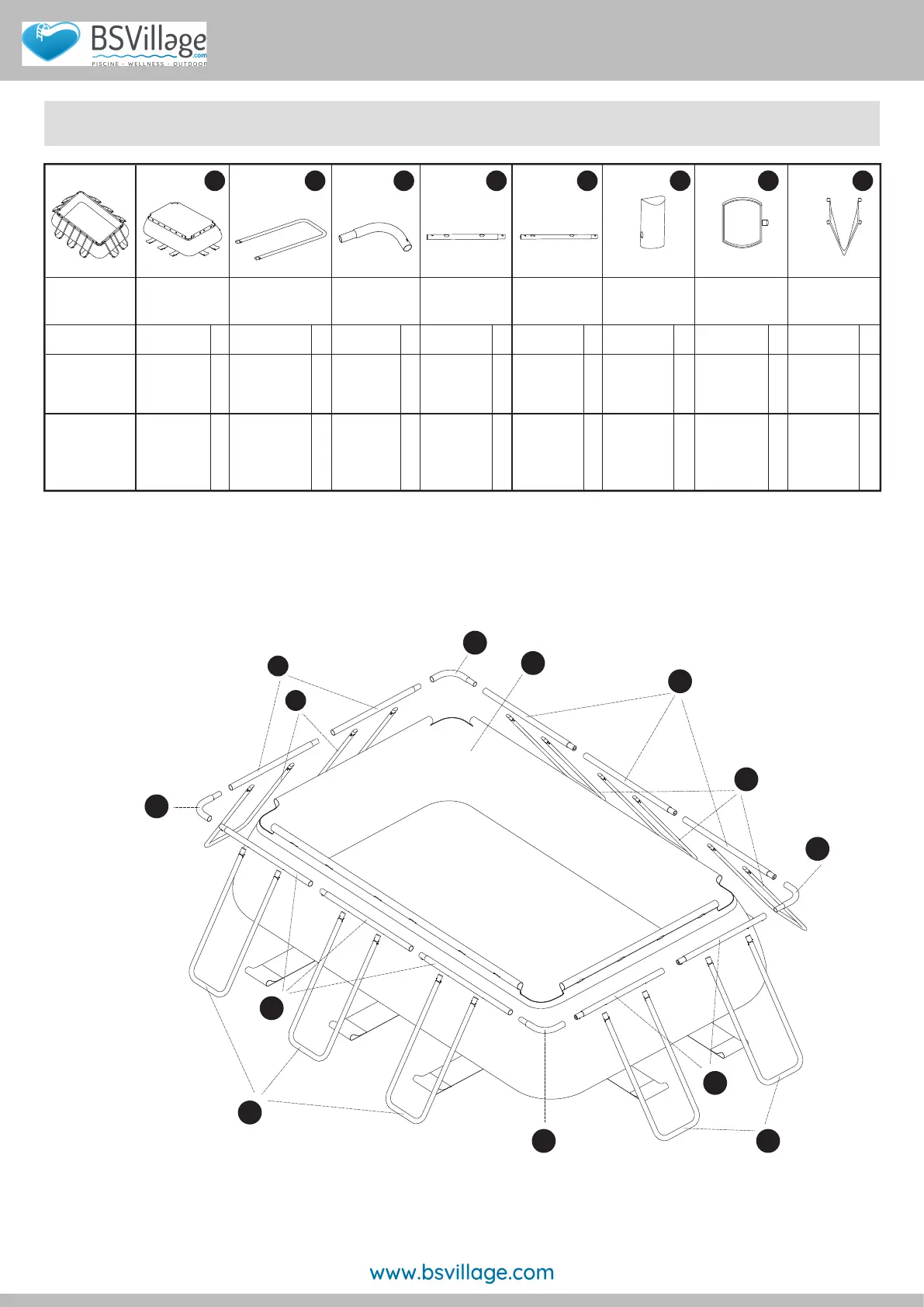 BSVillage.com
PISCINE - WELLNESS - OUTDOOR

www.bsvillage.com