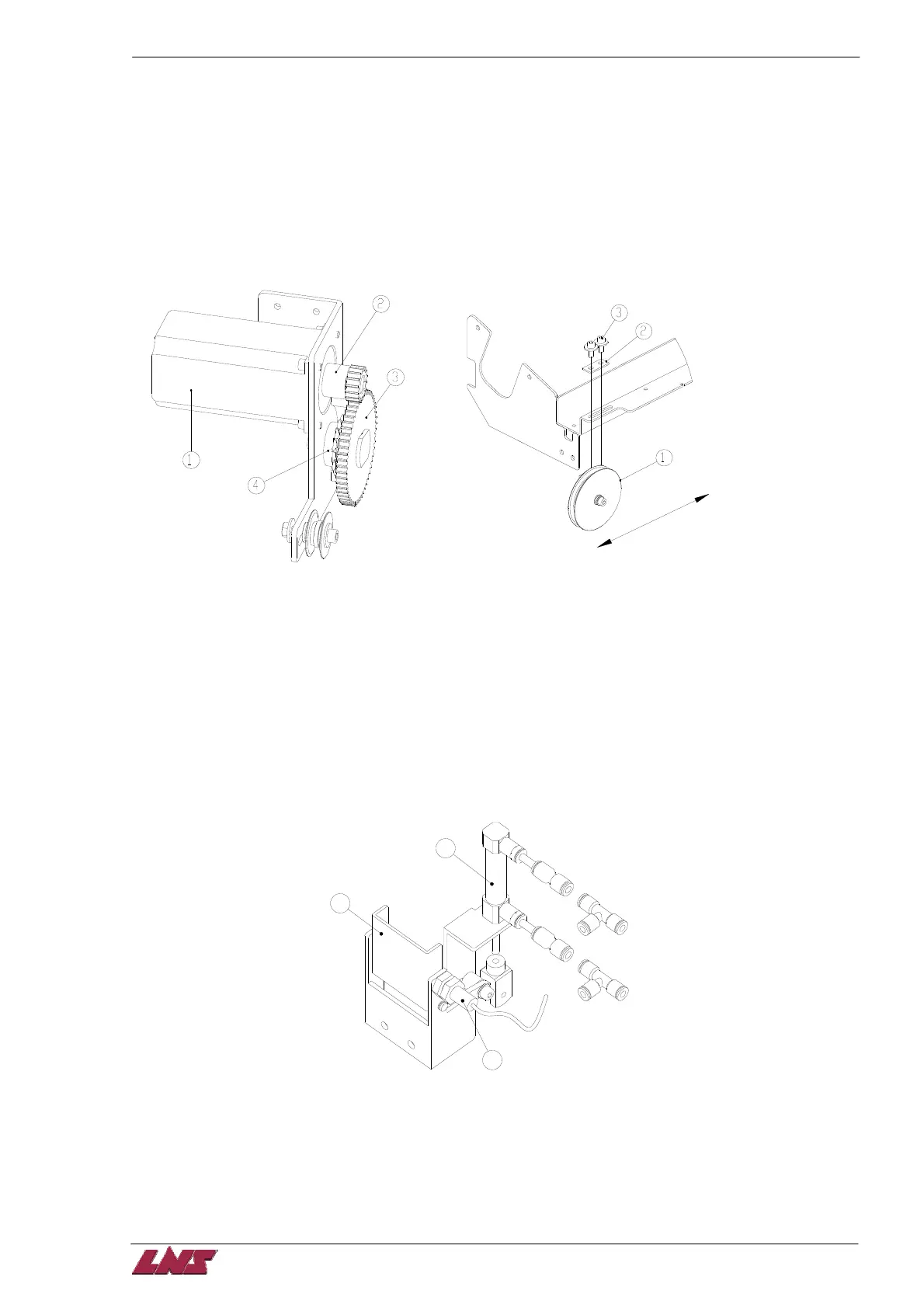 2

3

1

4

3

2

1

LNS