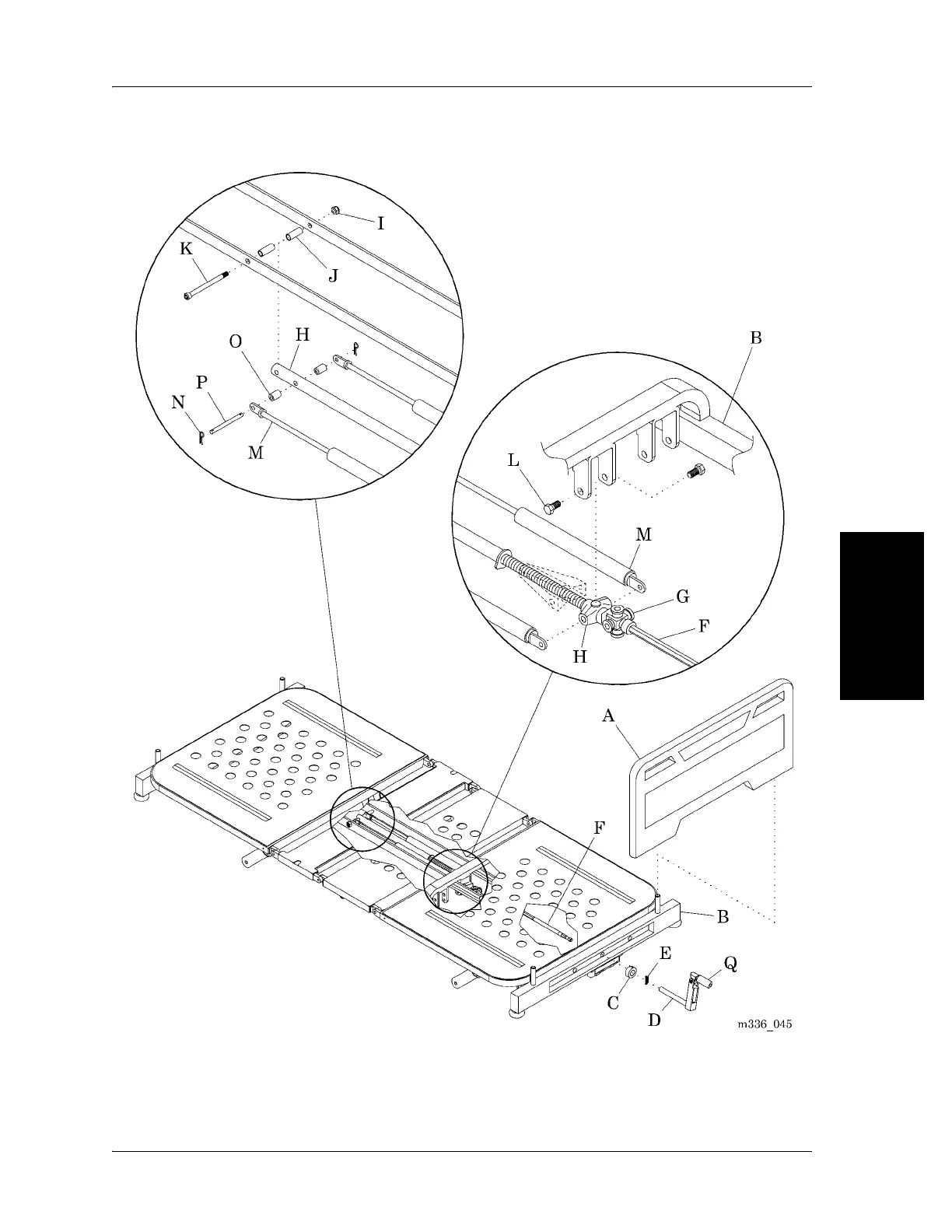 I
K
J
O
H
P
N
M
B
L
M
G
F
H
A
F
B
E
Q
C
D
m336_045