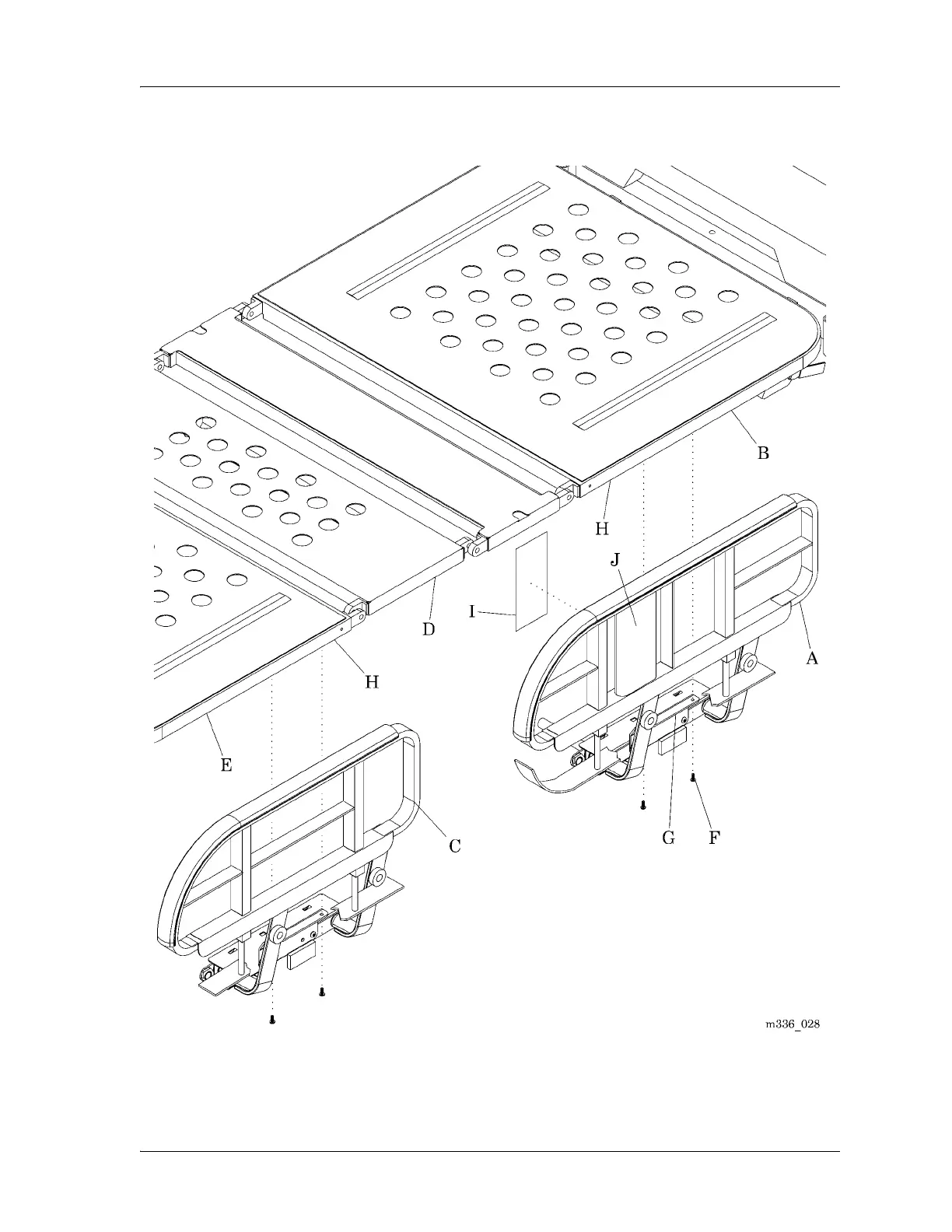 B

H

J

I

D

A

H

E

C

G F

m336_028