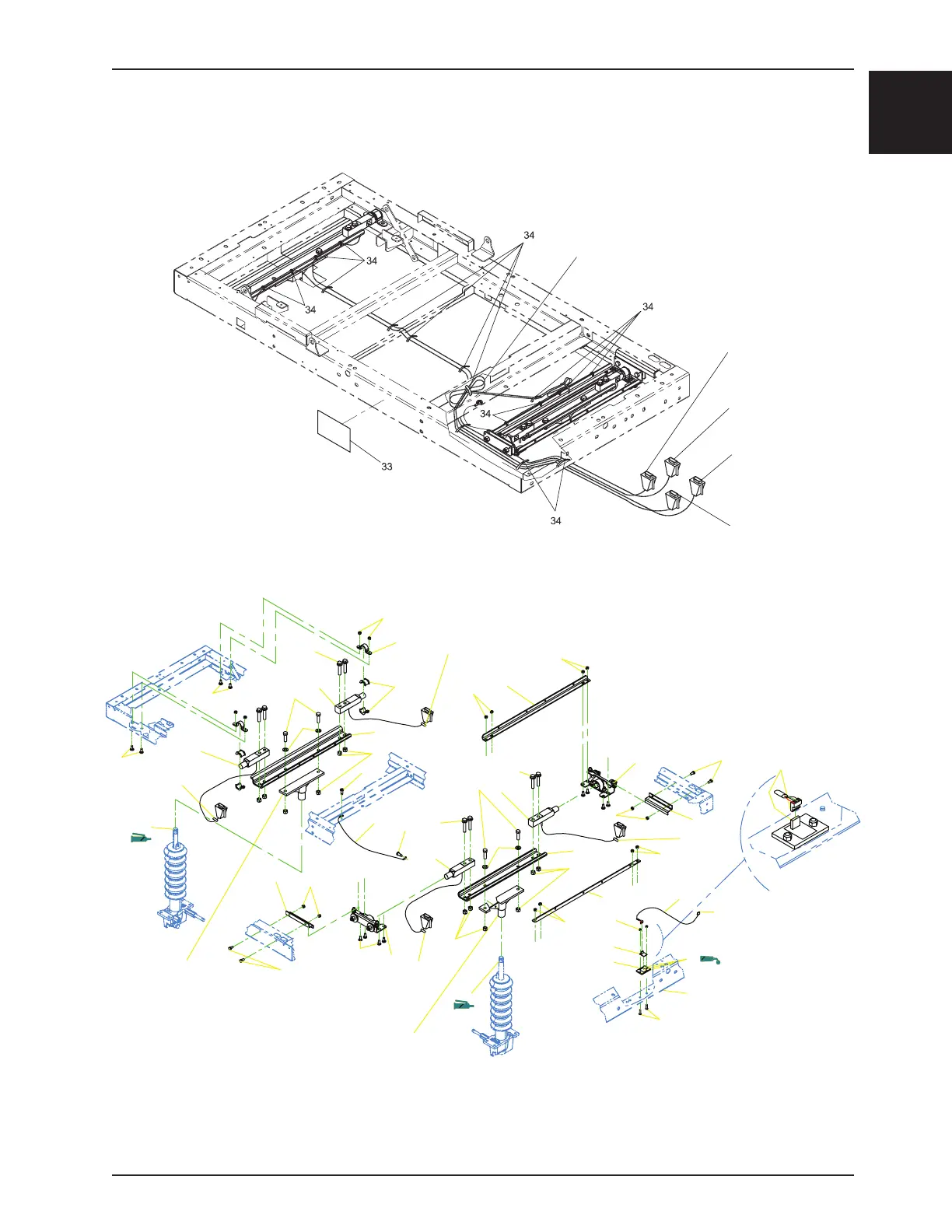 34
34
34
34
34
33
34