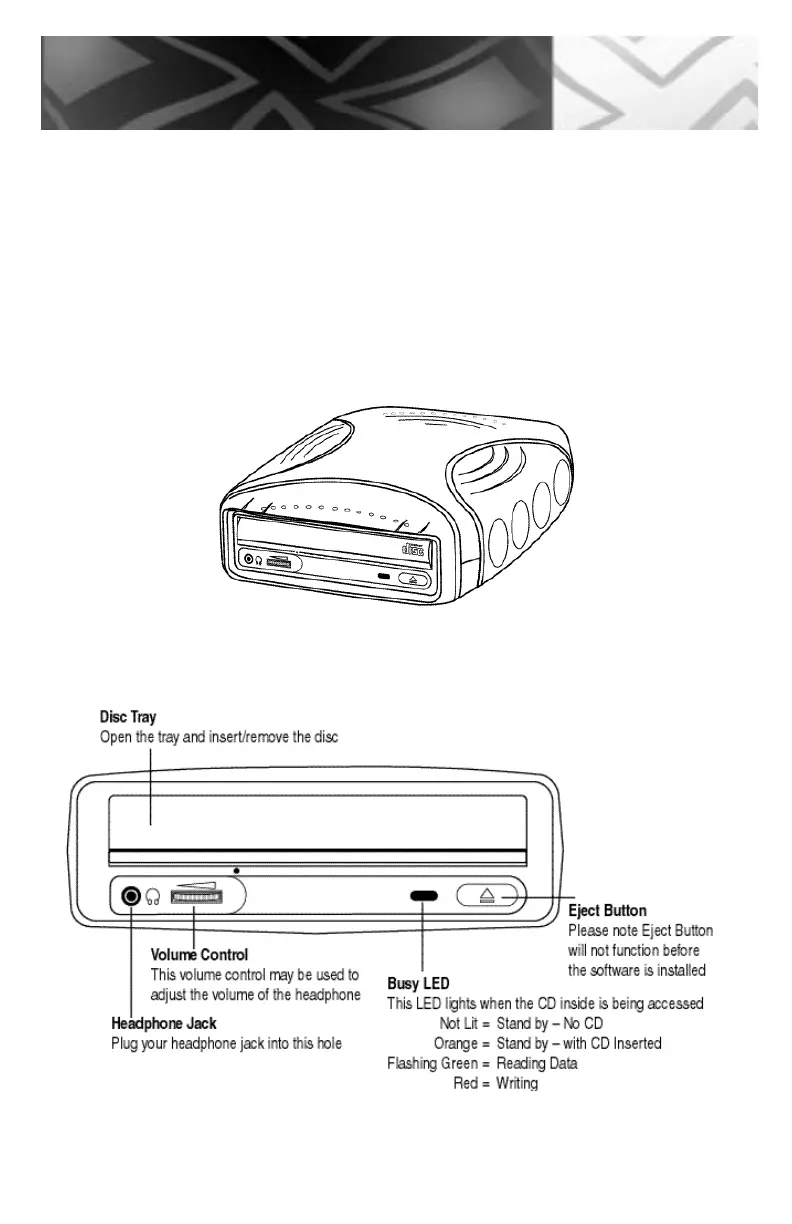 Disc Tray
Open the tray and insert/remove the disc

Eject Button
Please note Eject Button will not function before the software is installed

Volume Control
This volume control may be used to adjust the volume of the headphone

Busy LED
This LED lights when the CD inside is being accessed
Not Lit = Stand by – No CD
Orange = Stand by – with CD Inserted
Flashing Green = Reading Data
Red = Writing

Headphone Jack
Plug your headphone jack into this hole