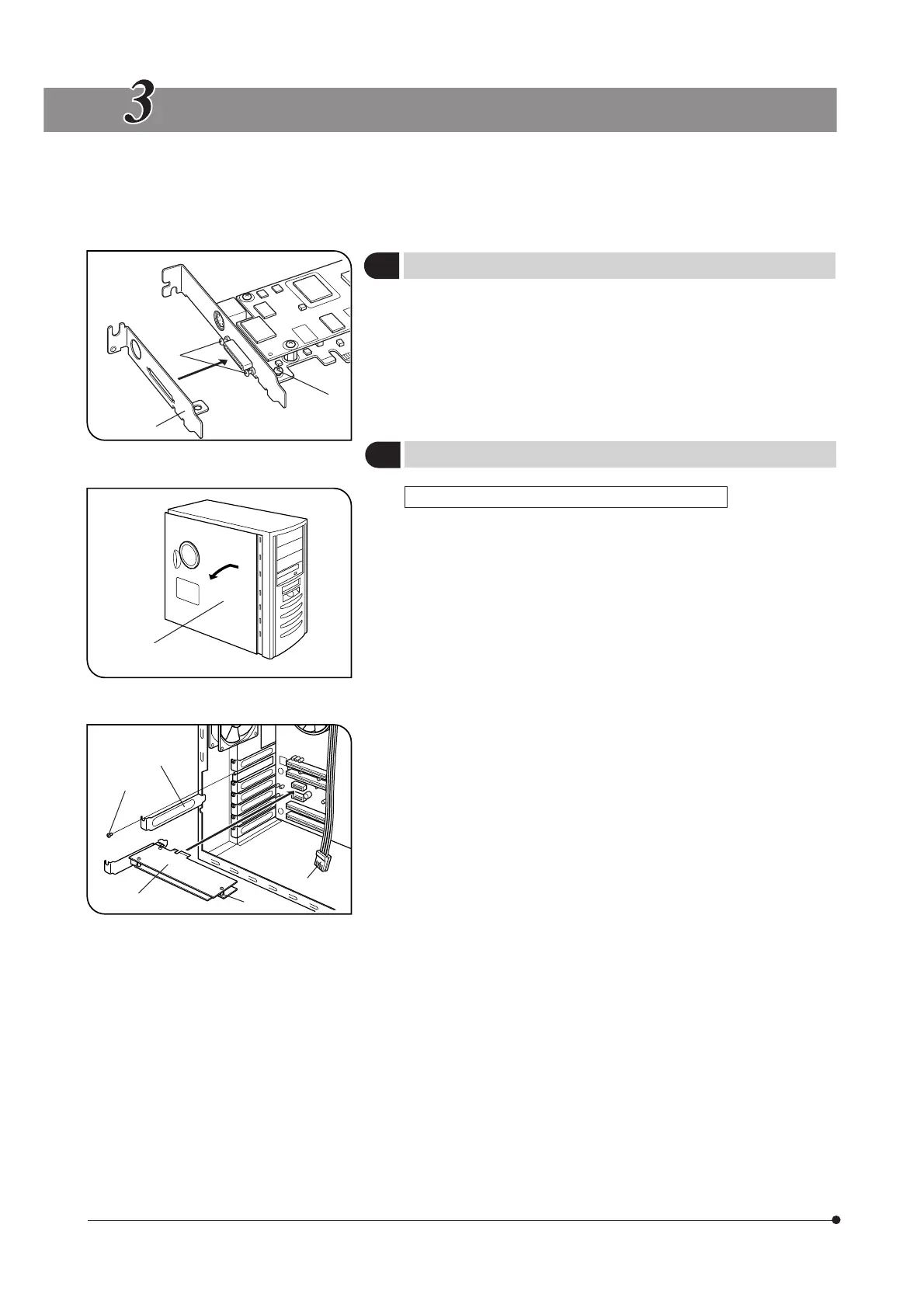 3