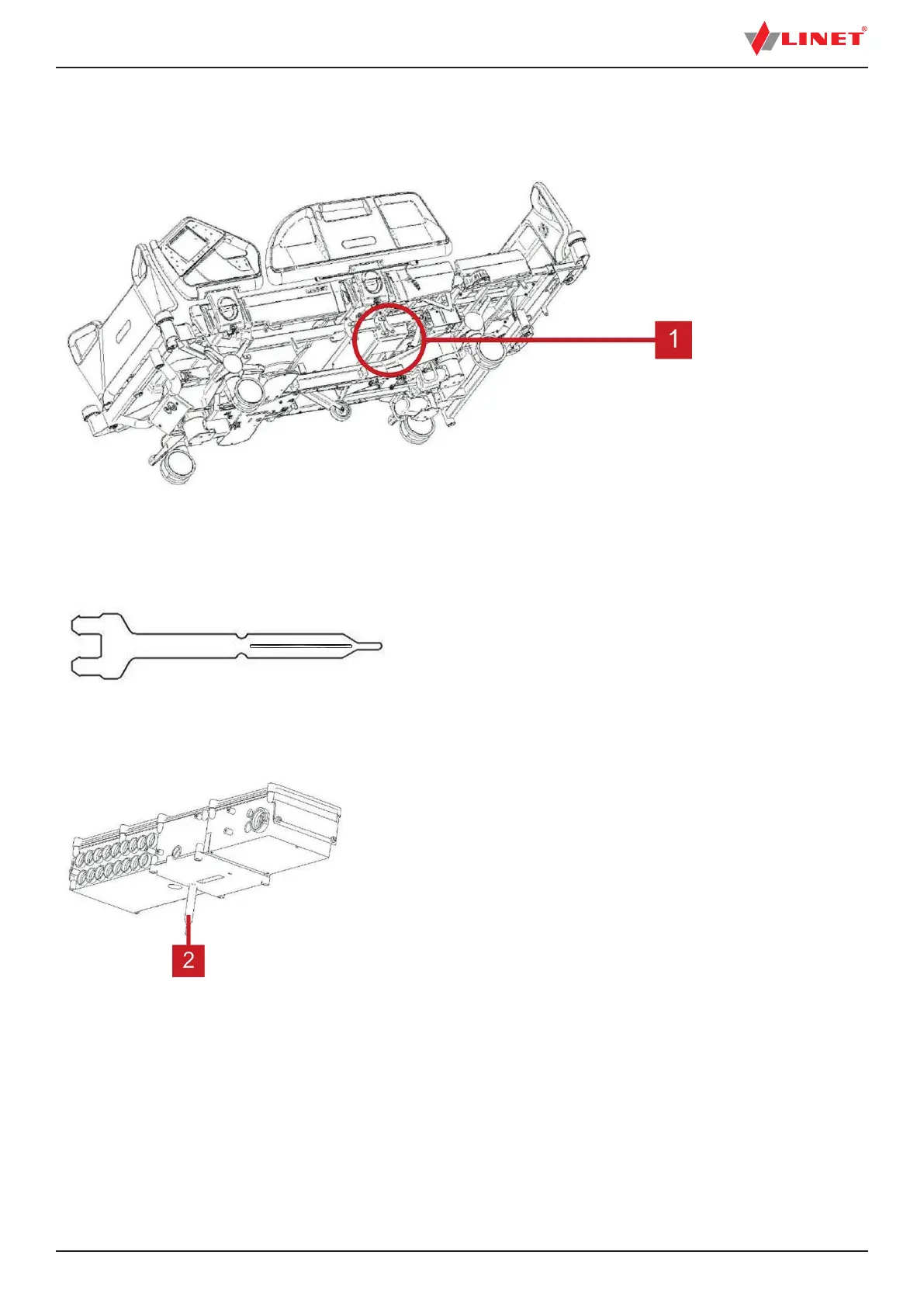 LINET®

1

2