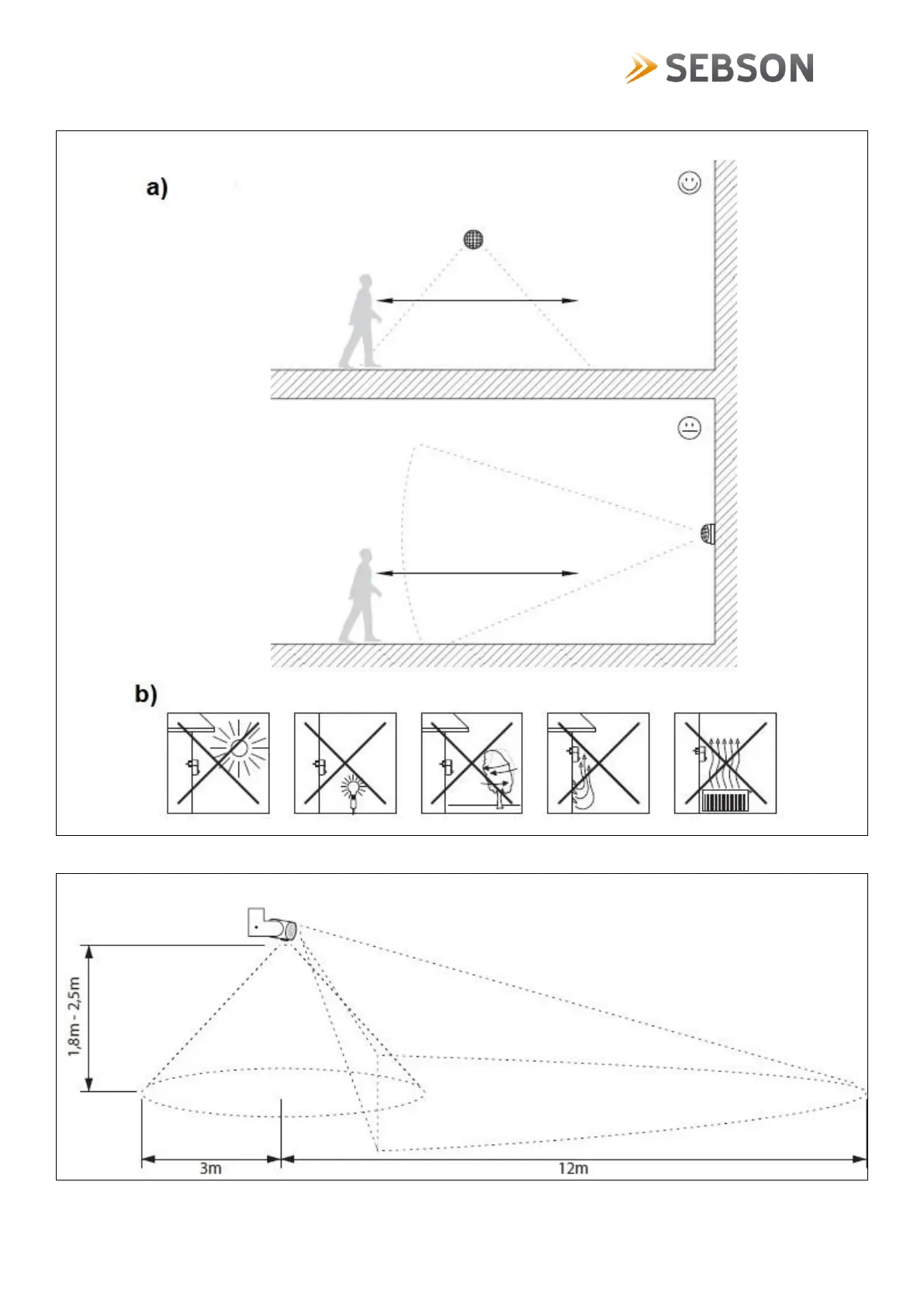 SEBSON

a)

b)

1,8m - 2,5m

3m

12m