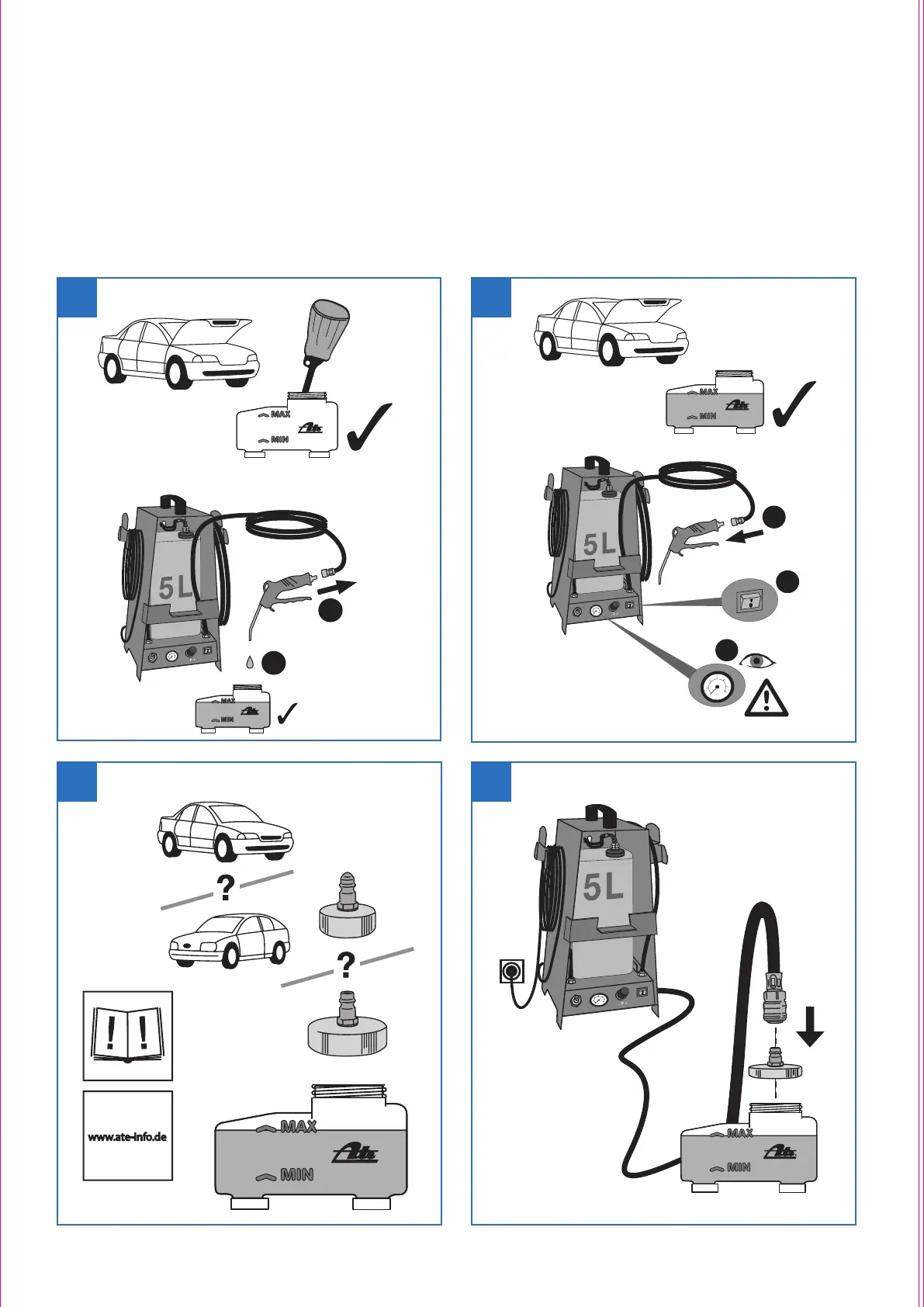 MAX
Ate
MIN

5 L

MAX
Ate
MIN

MAX
Ate
MIN

5 L

?

?

www.ate-info.de

MAX
Ate
MIN

5 L

MAX
Ate
MIN