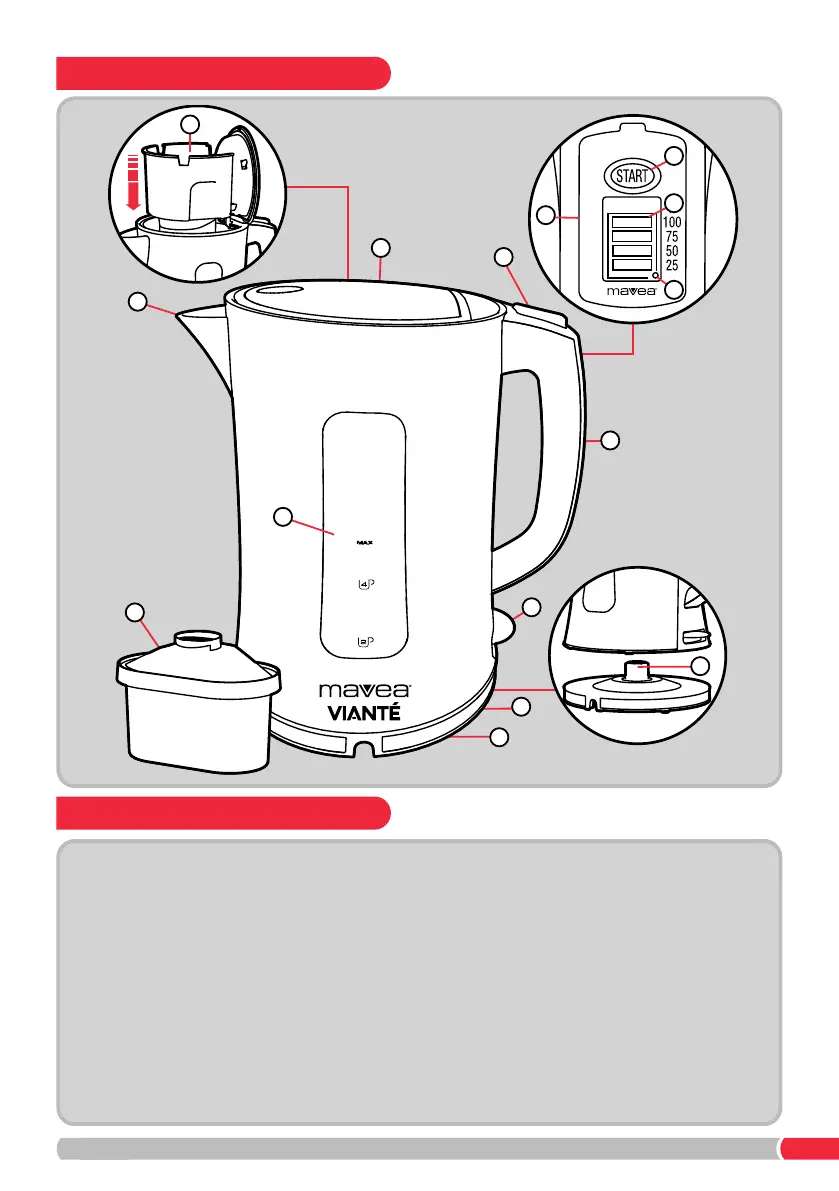 START

100
75
50
25

mavea

MAX

4

2

mavea
VIANTÉ