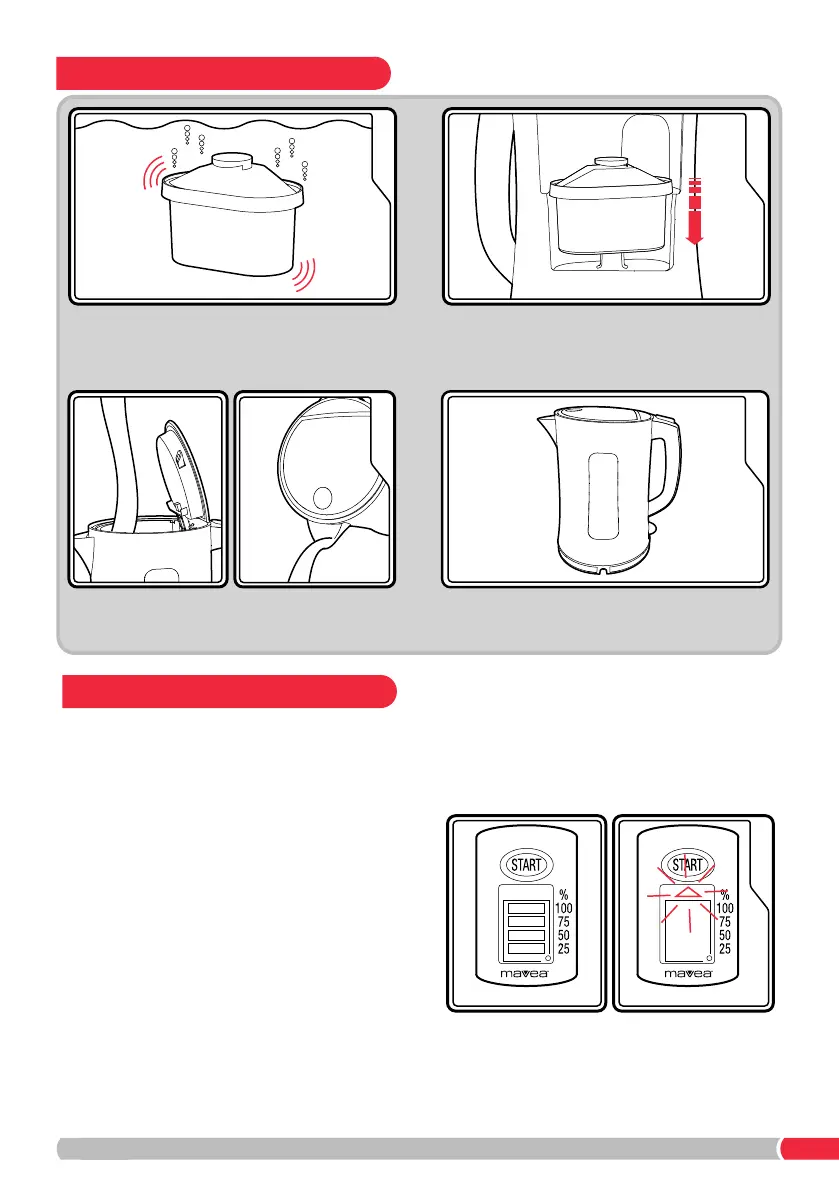 START

%
100
75
50
25

mavea

START

%
100
75
50
25

mavea