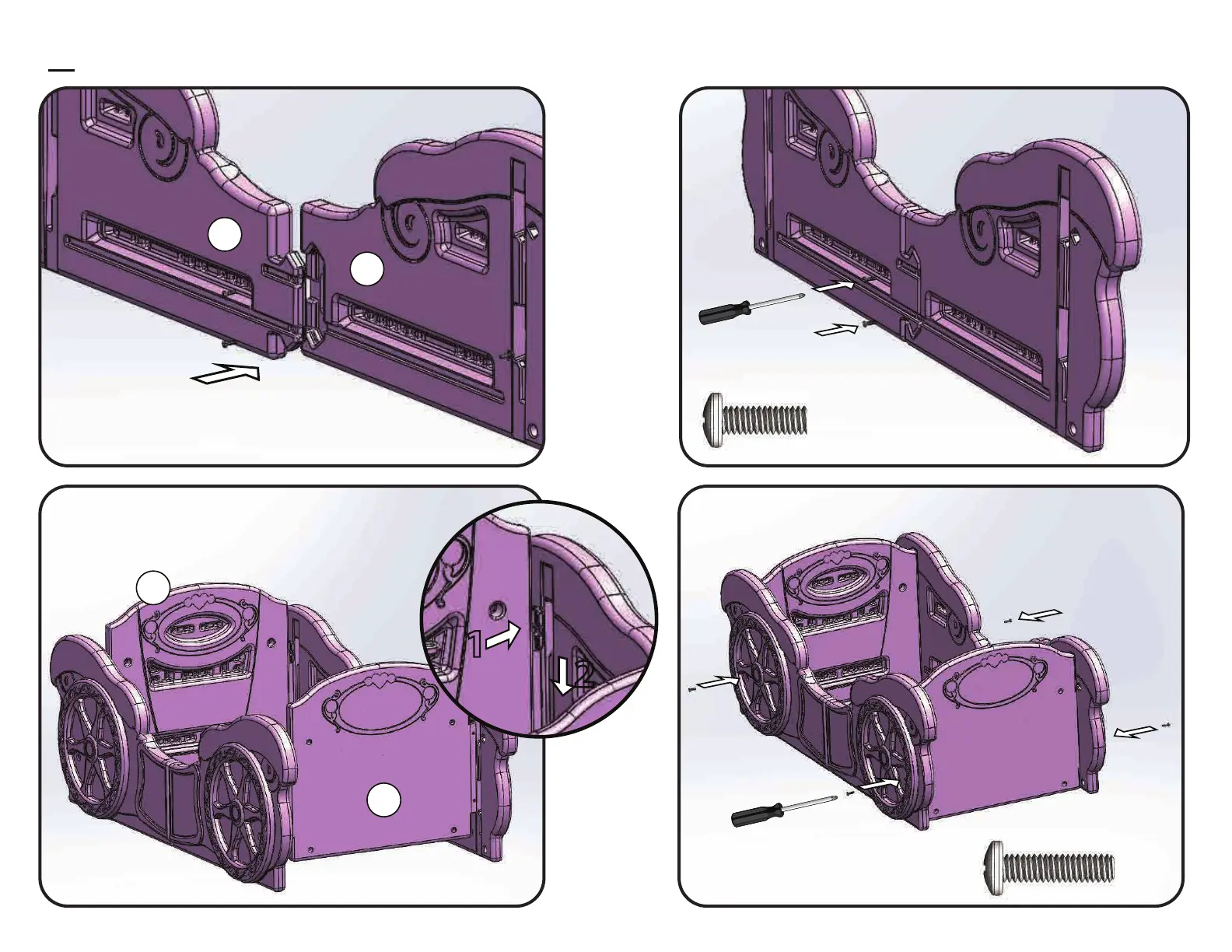 1

2