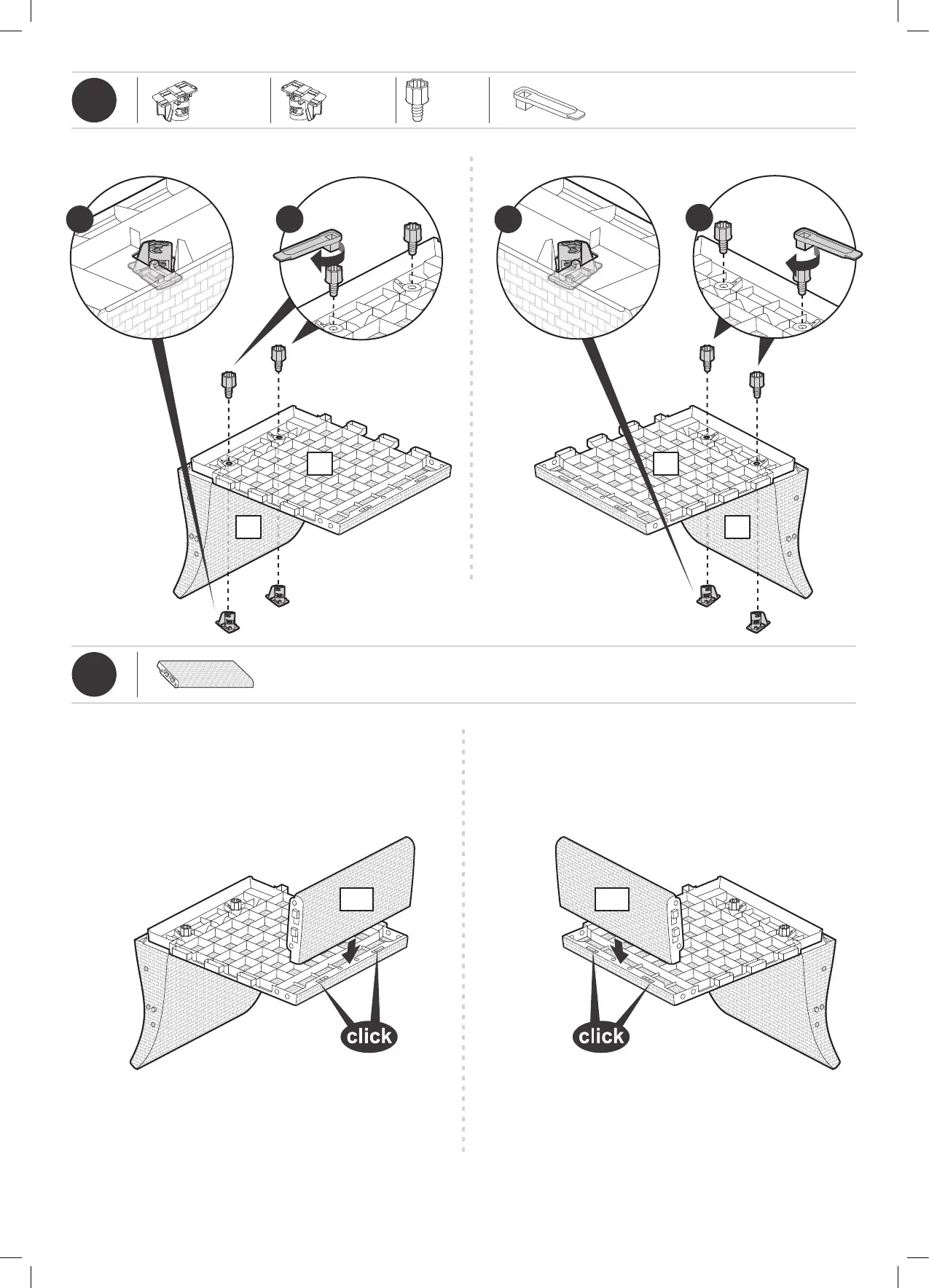 click

click