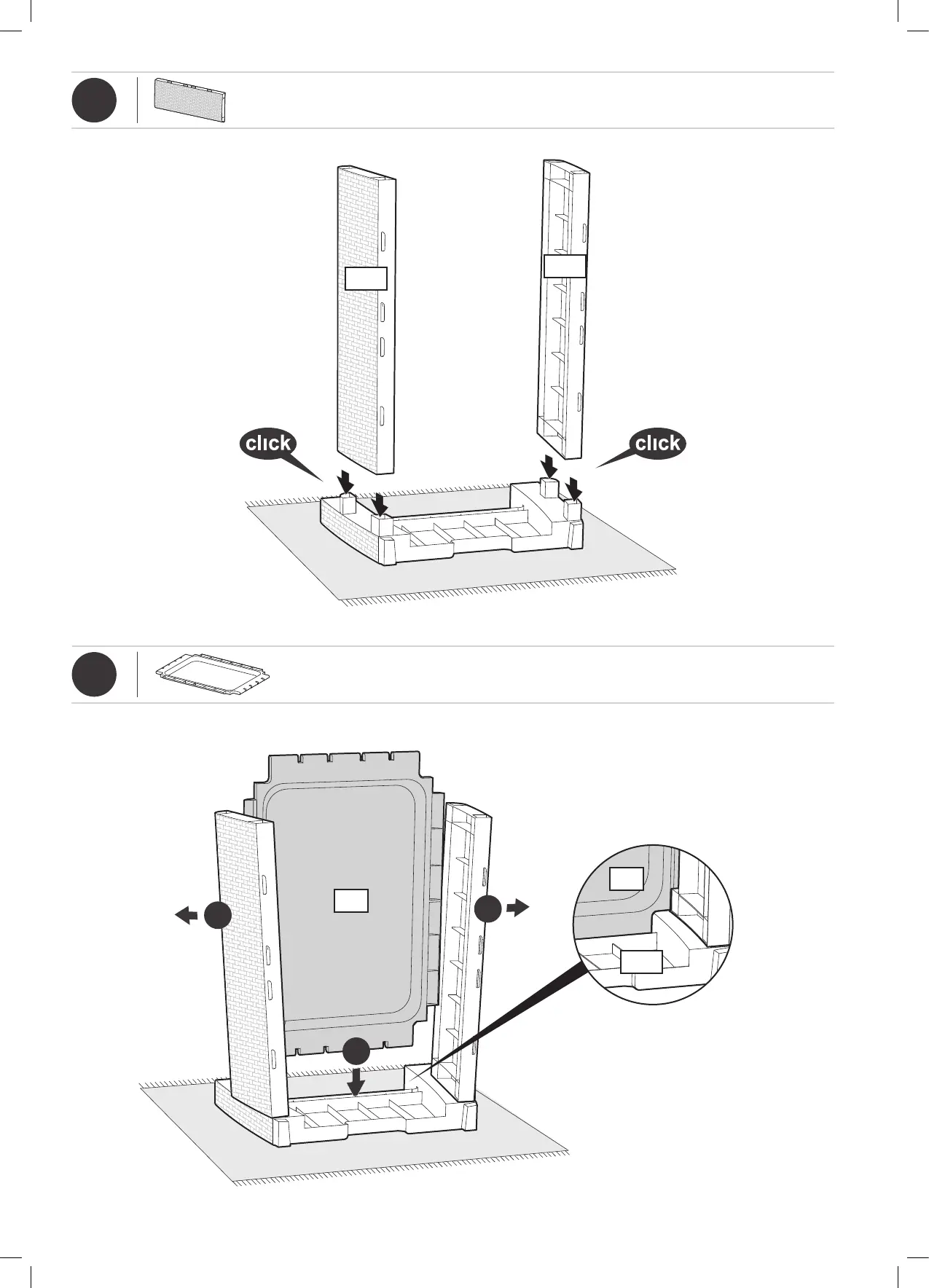 click

click