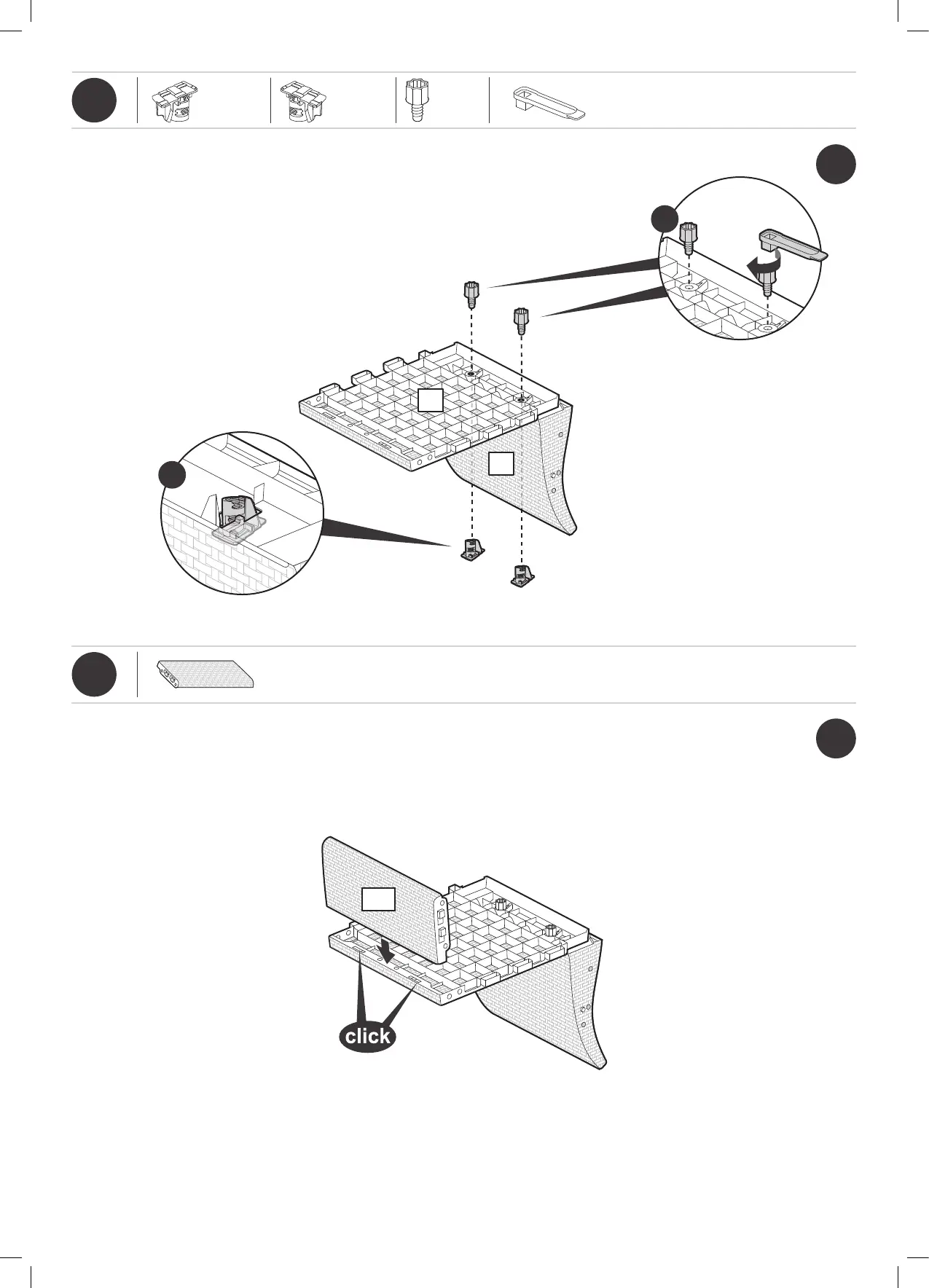 click