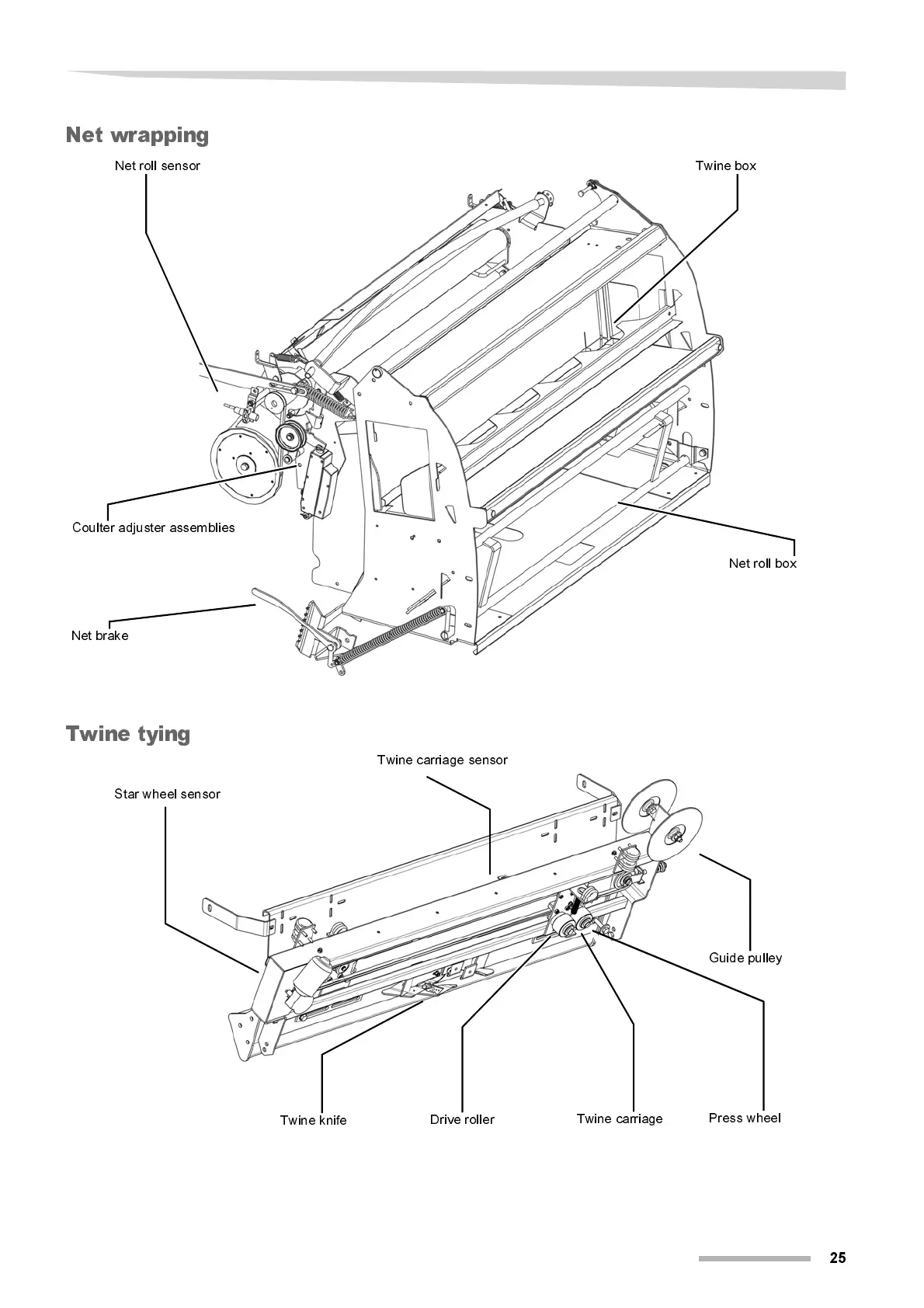 Net wrapping

Net roll sensor

Twine box

Coulter adjuster assemblies

Net roll box

Net brake

Twine tying

Twine carriage sensor

Star wheel sensor

Guide pulley

Twine knife

Drive roller

Twine carriage

Press wheel

25