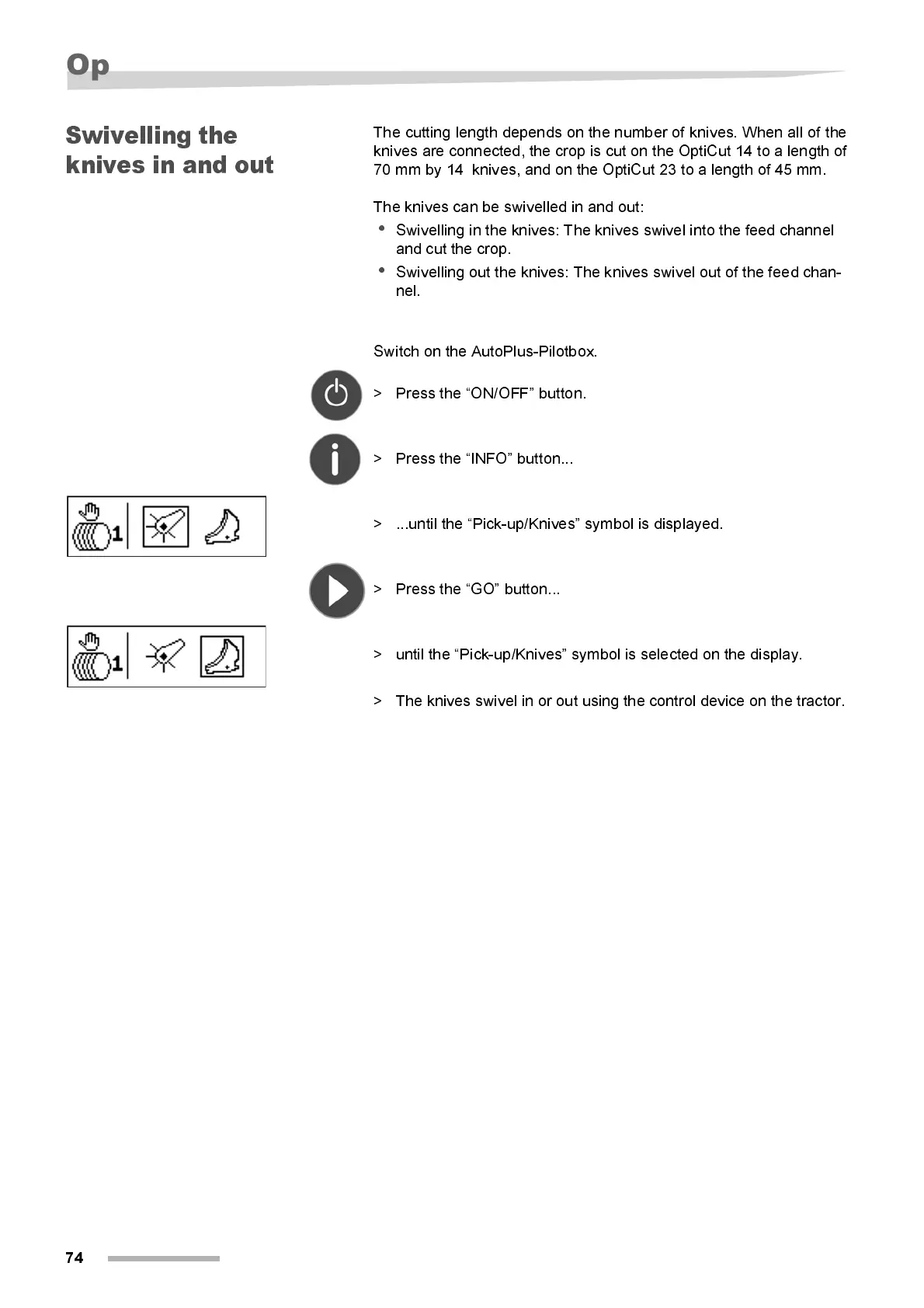 Op

Swivelling the knives in and out

The cutting length depends on the number of knives. When all of the knives are connected, the crop is cut on the OptiCut 14 to a length of 70 mm by 14 knives, and on the OptiCut 23 to a length of 45 mm.

The knives can be swivelled in and out:
• Swivelling in the knives: The knives swivel into the feed channel and cut the crop.
• Swivelling out the knives: The knives swivel out of the feed channel.

Switch on the AutoPlus-Pilotbox.

> Press the “ON/OFF” button.

> Press the “INFO” button...

1

> ...until the “Pick-up/Knives” symbol is displayed.

> Press the “GO” button...

1

> until the “Pick-up/Knives” symbol is selected on the display.

> The knives swivel in or out using the control device on the tractor.

74