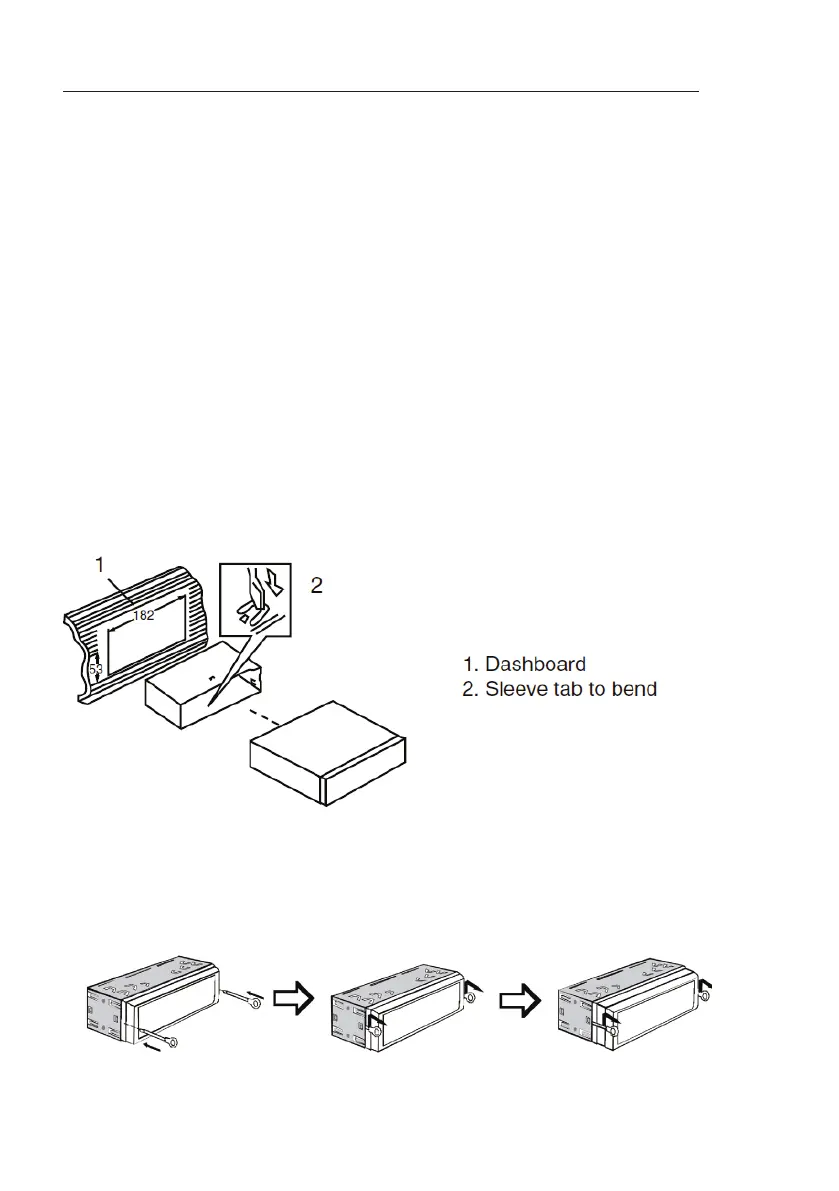 1

182

53

2

1. Dashboard
2. Sleeve tab to bend