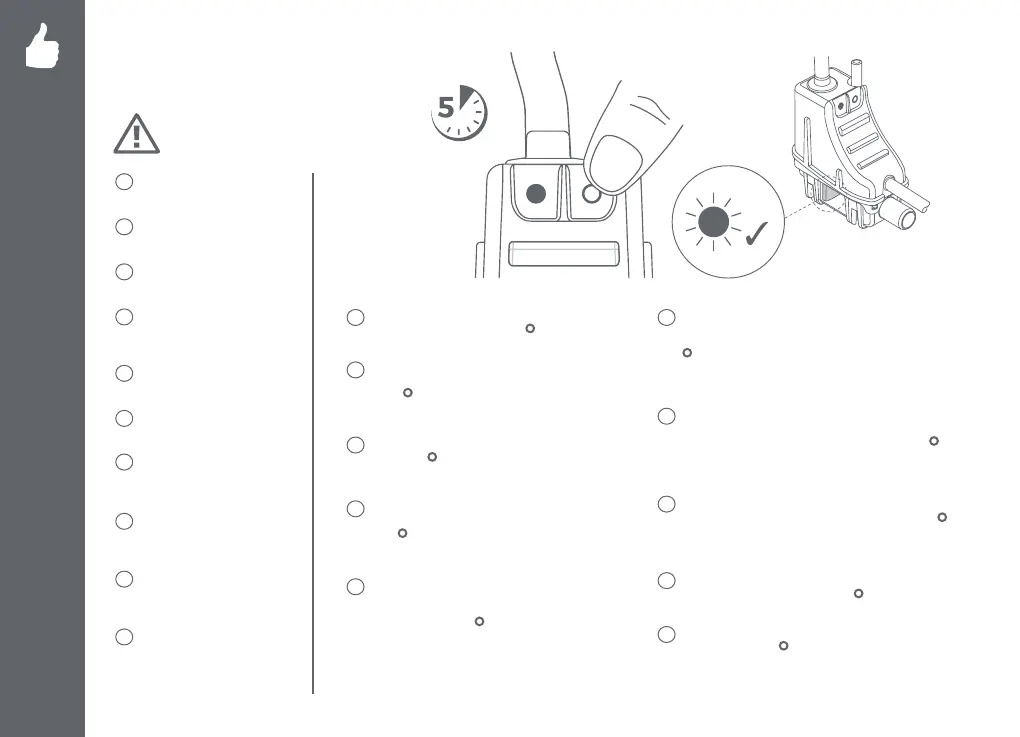 5