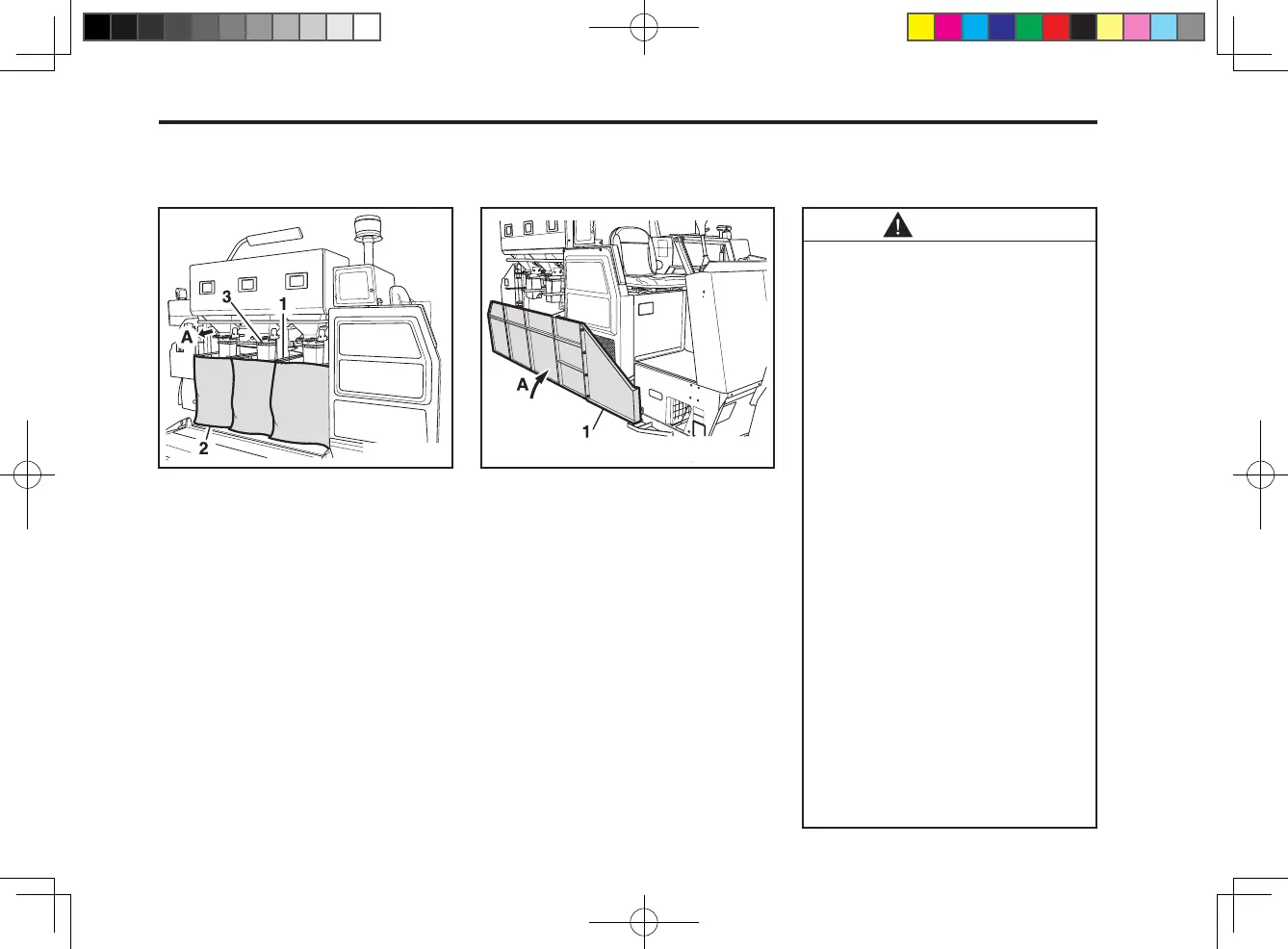 3
1
A
2

A
1