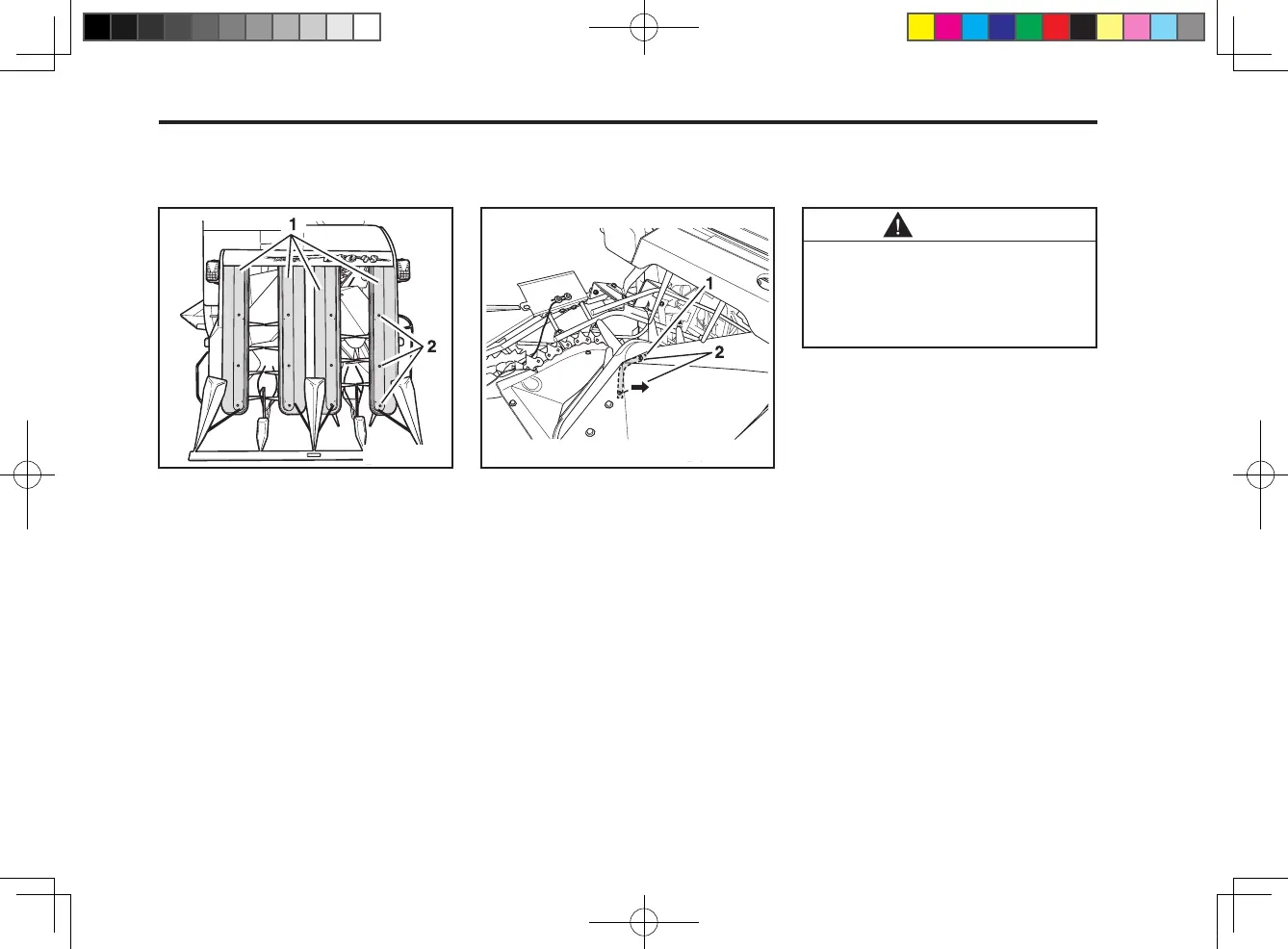 1

2

1

2