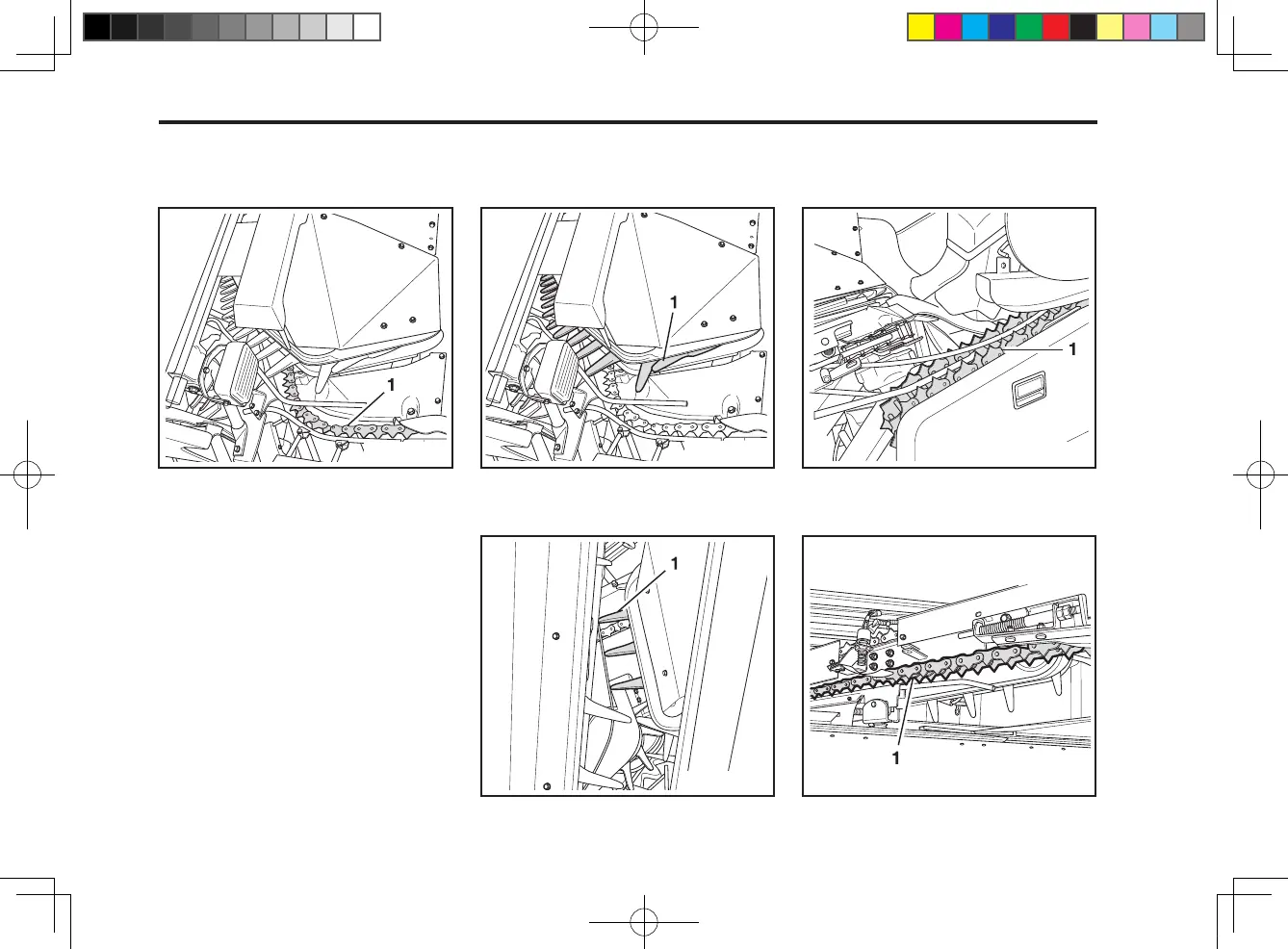 1

1

1

1

1