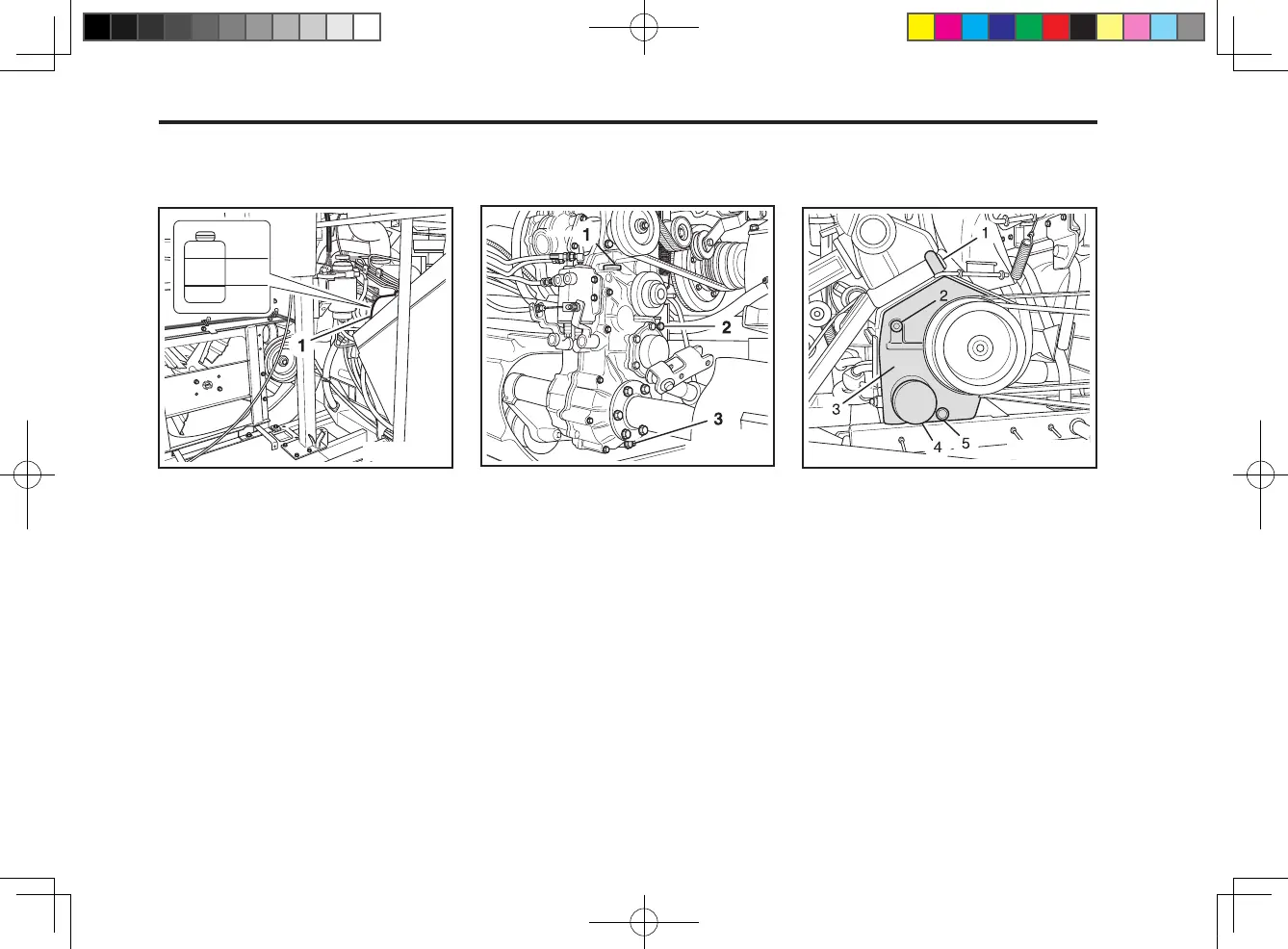 1

1

2

3

1

2

3

4

5