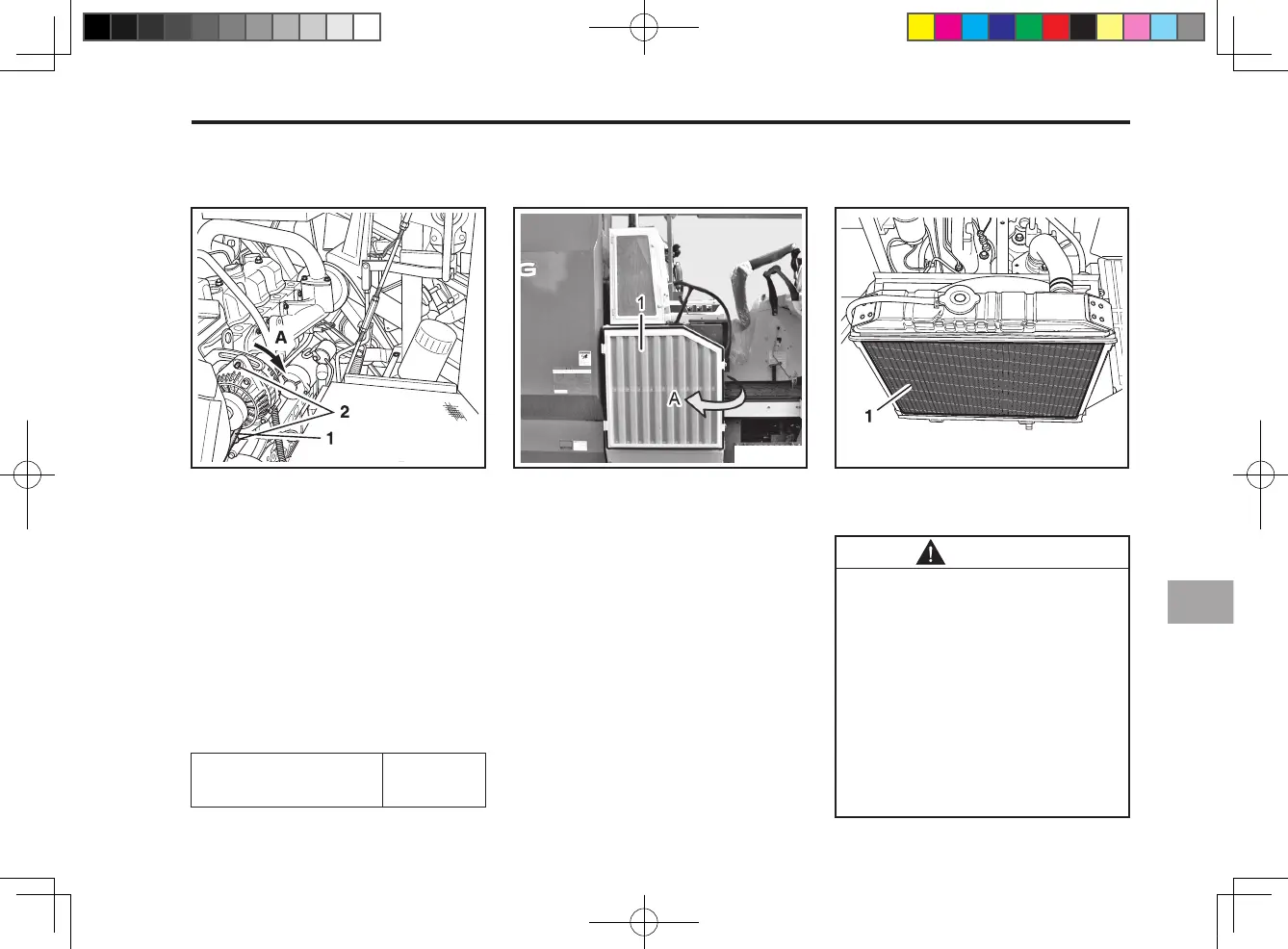 A

2

1

1

A

1