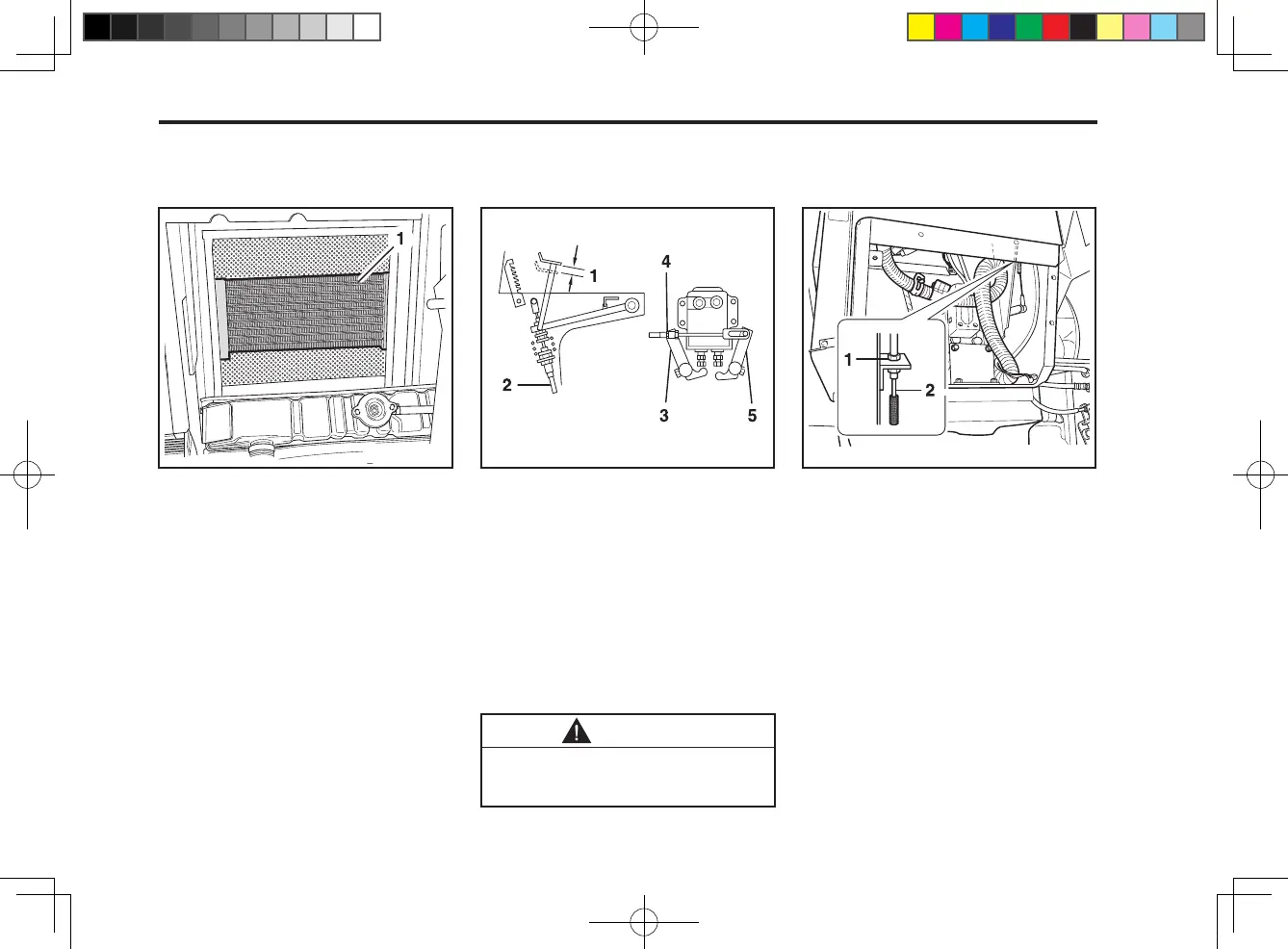 1

1
4
2
3
5

1
2