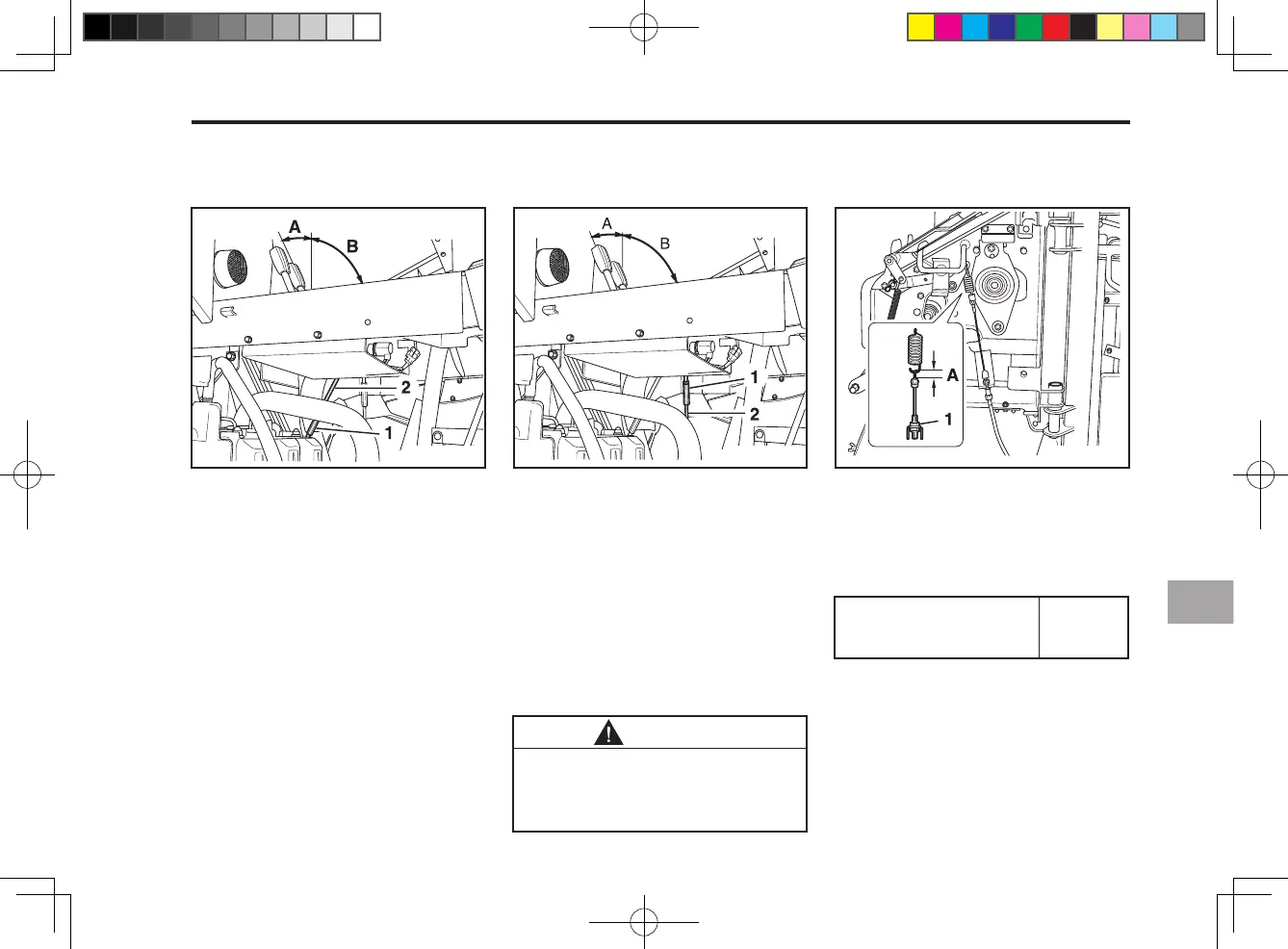 A
B
2
1

A
B
1
2

A
1