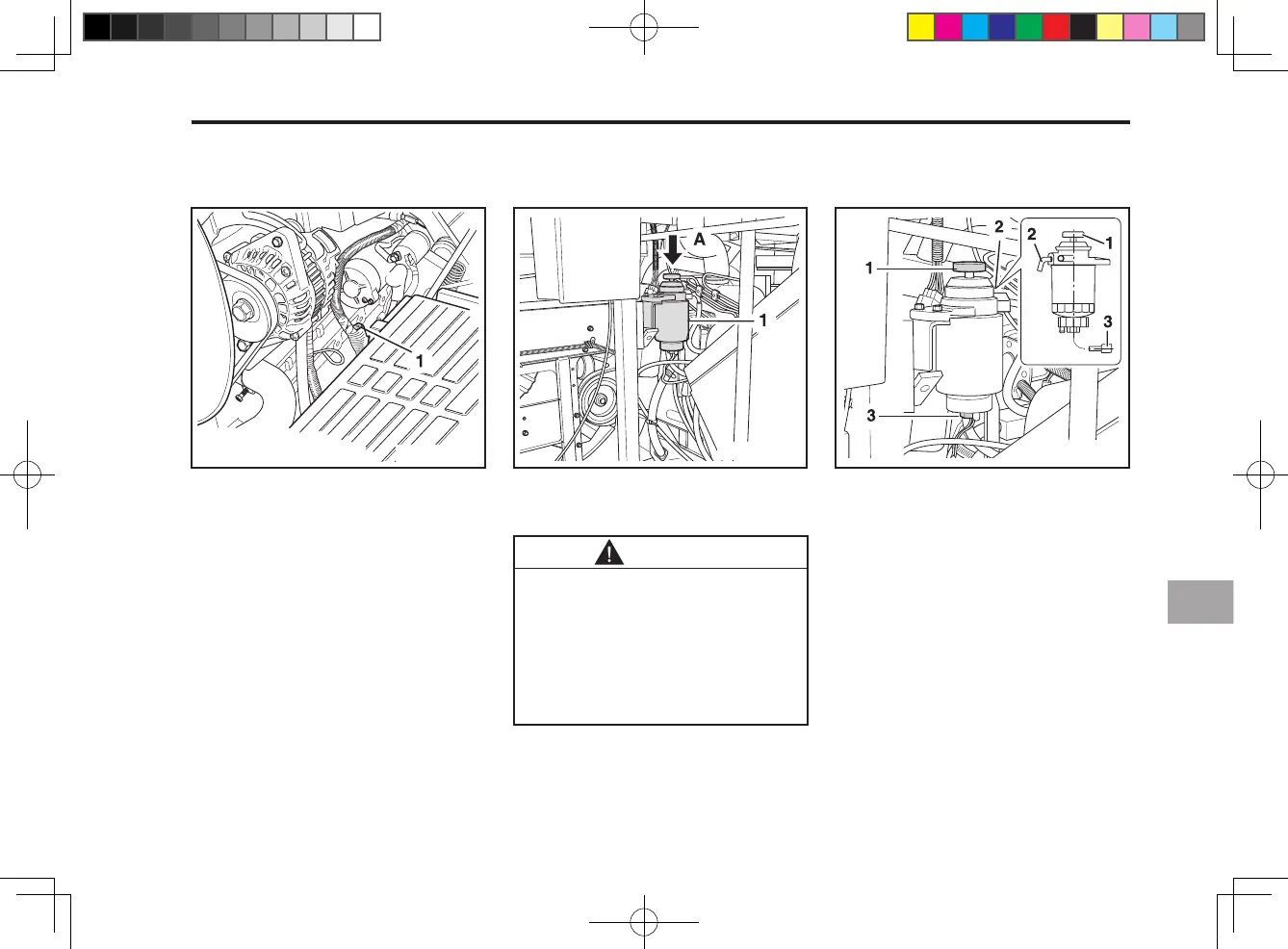 1

A

1

2

2

1

1

3

3