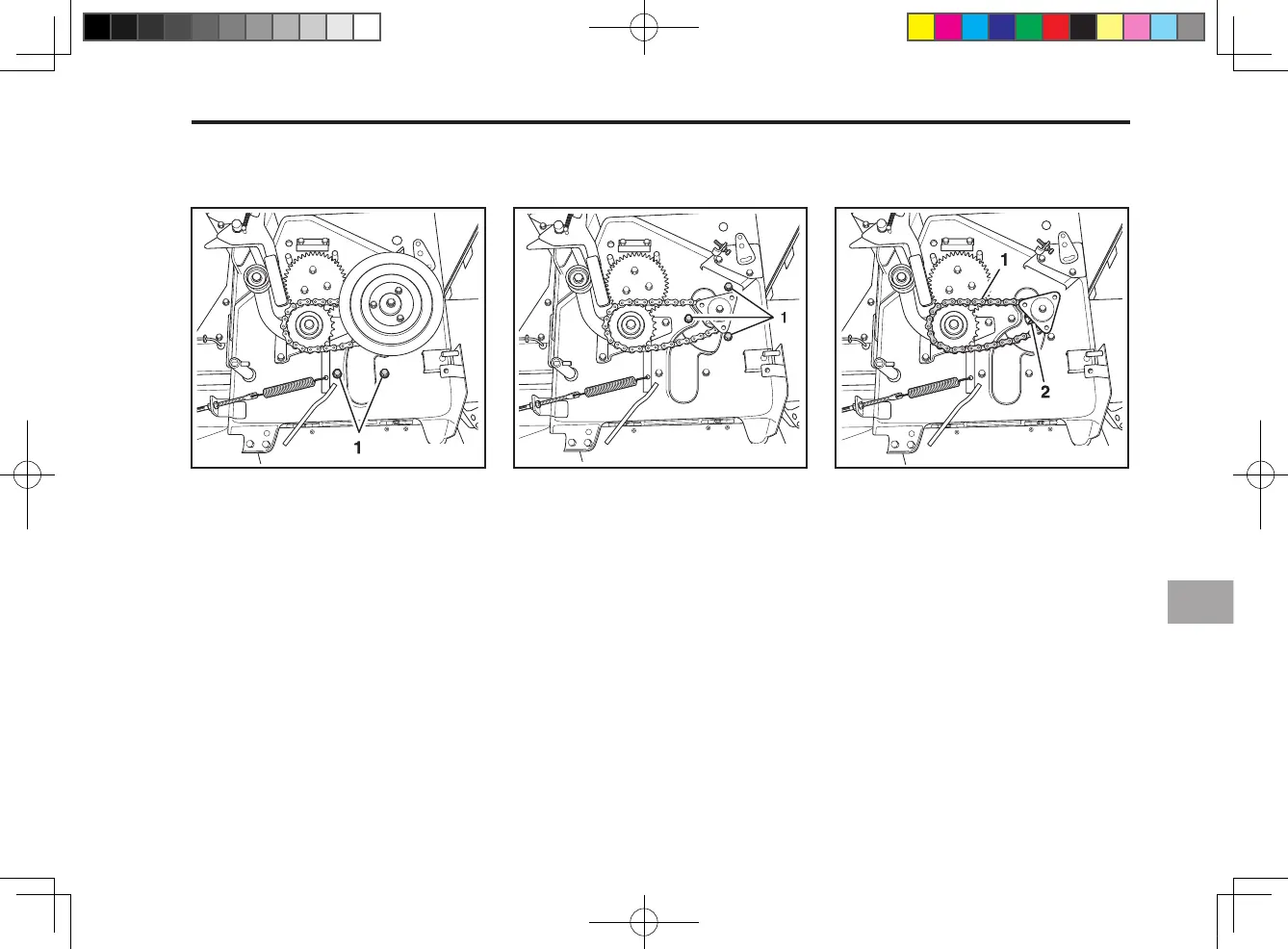 1

1

1

2