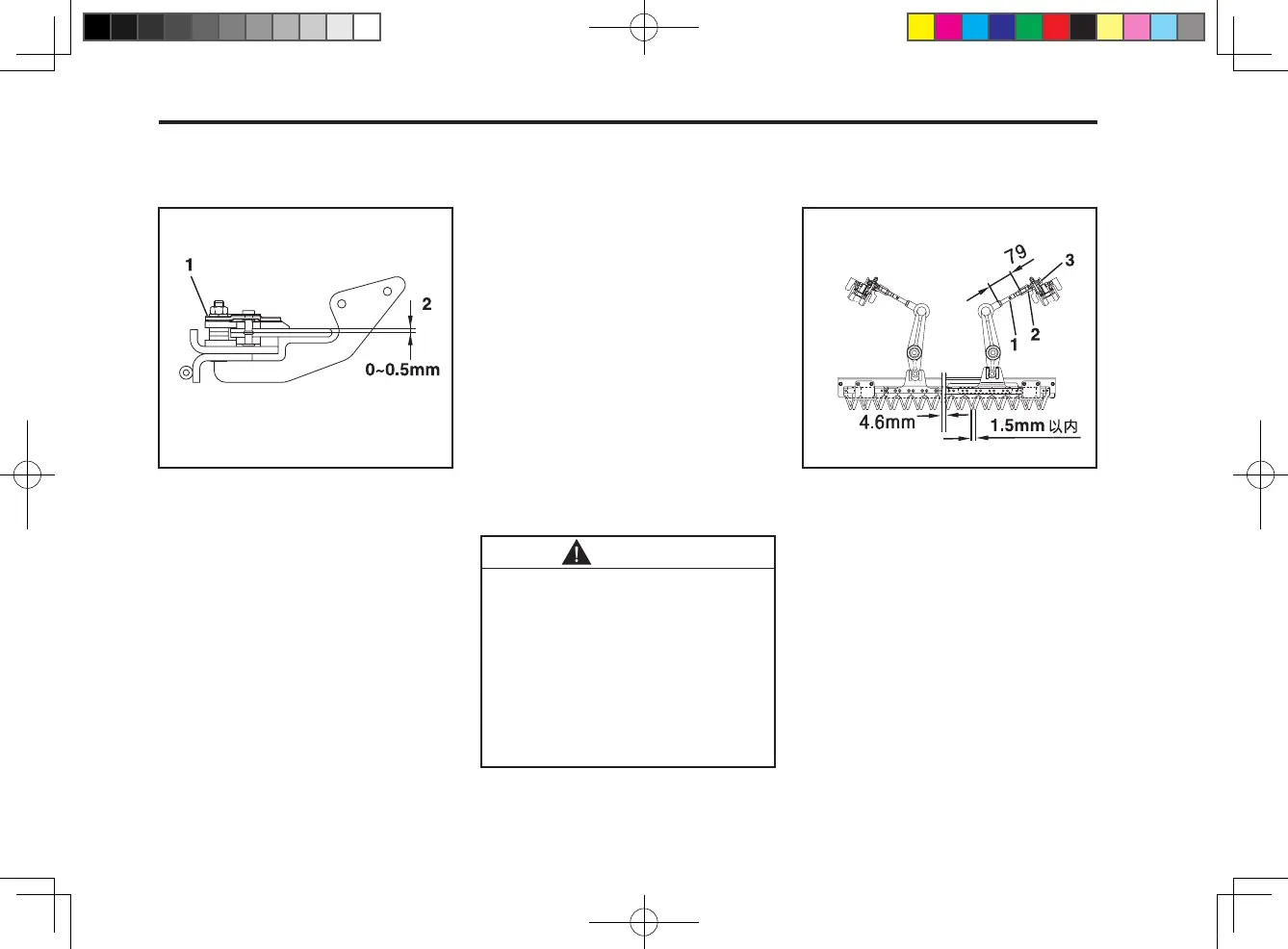 1
2
0~0.5mm

79
3
1
2
4.6mm
1.5mm 以内