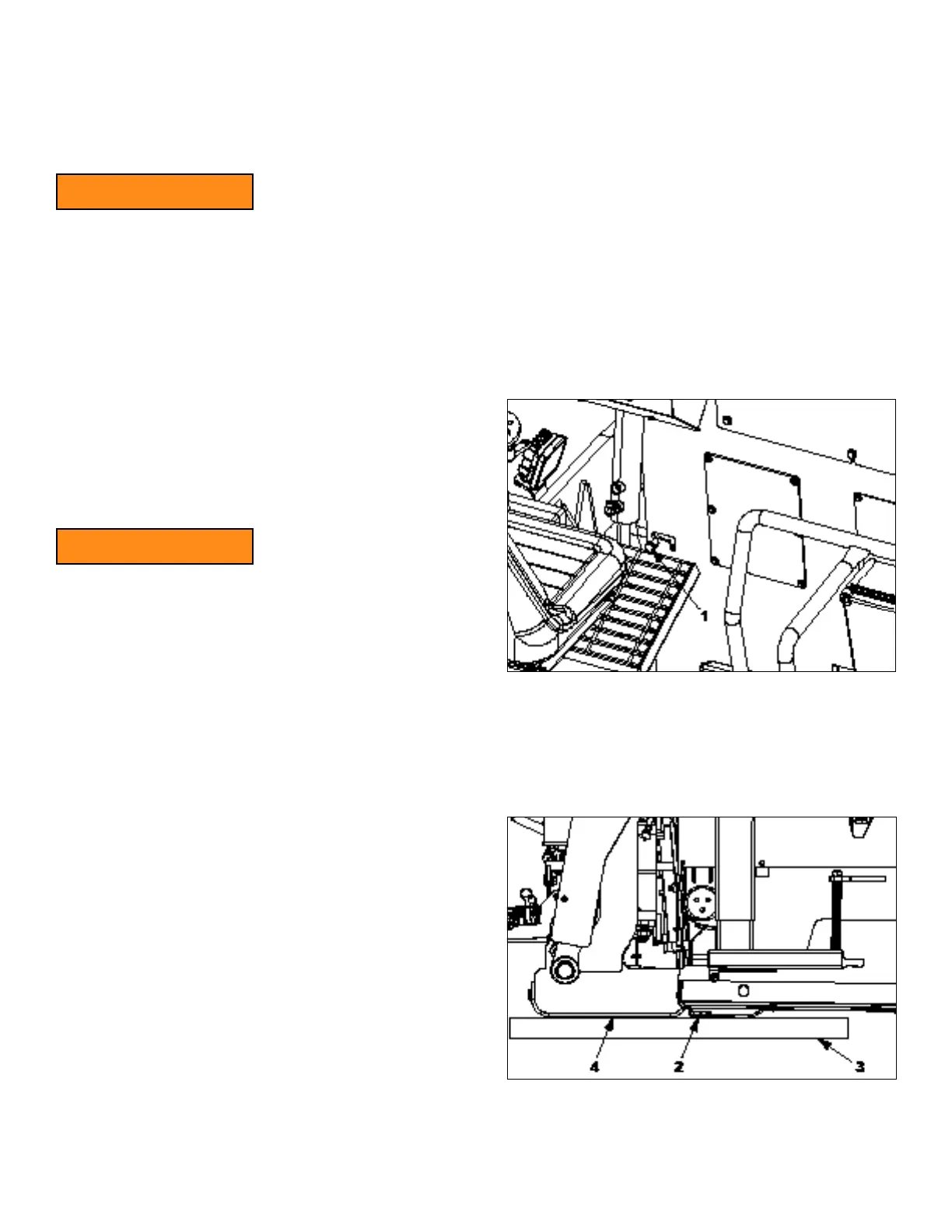 1

4 2 3