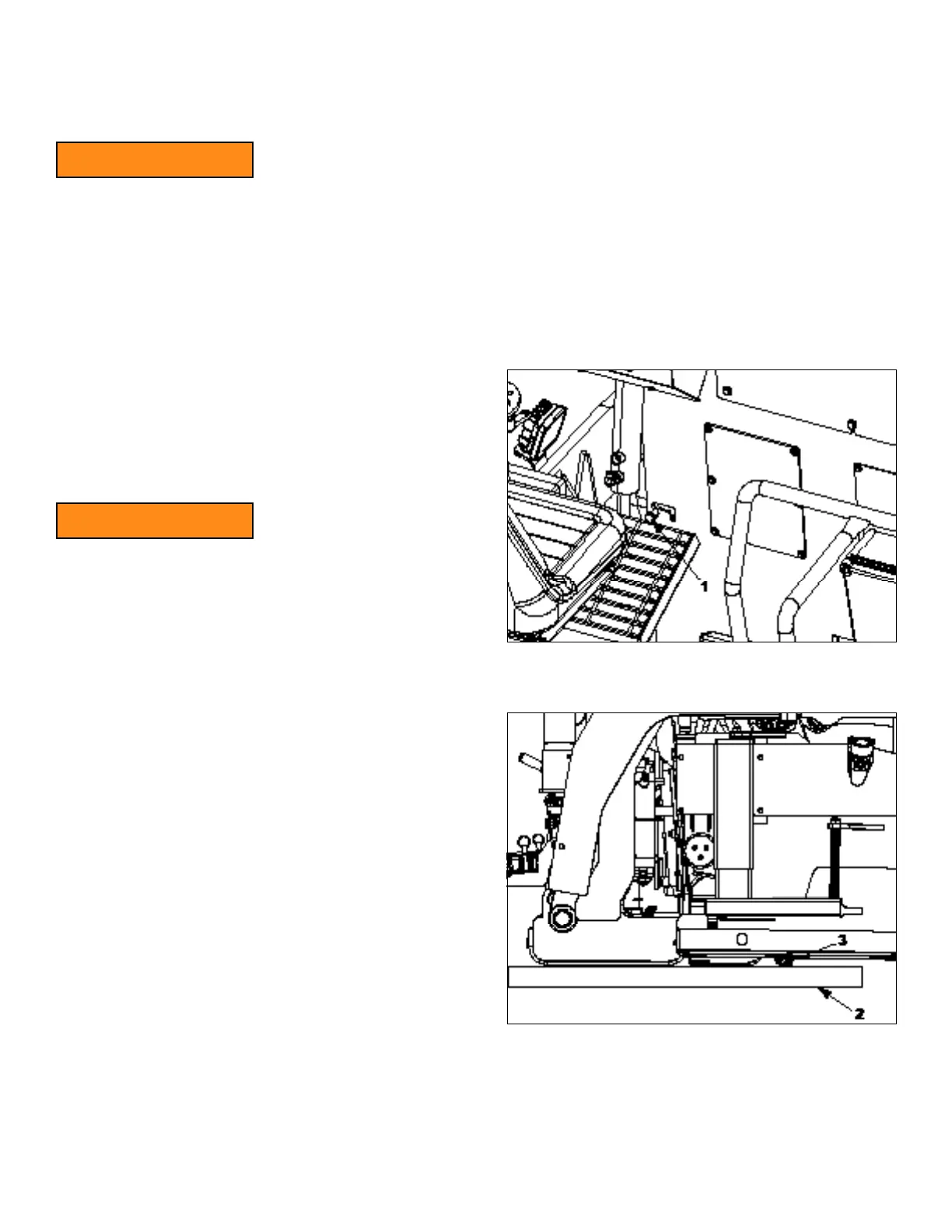 1

3

2