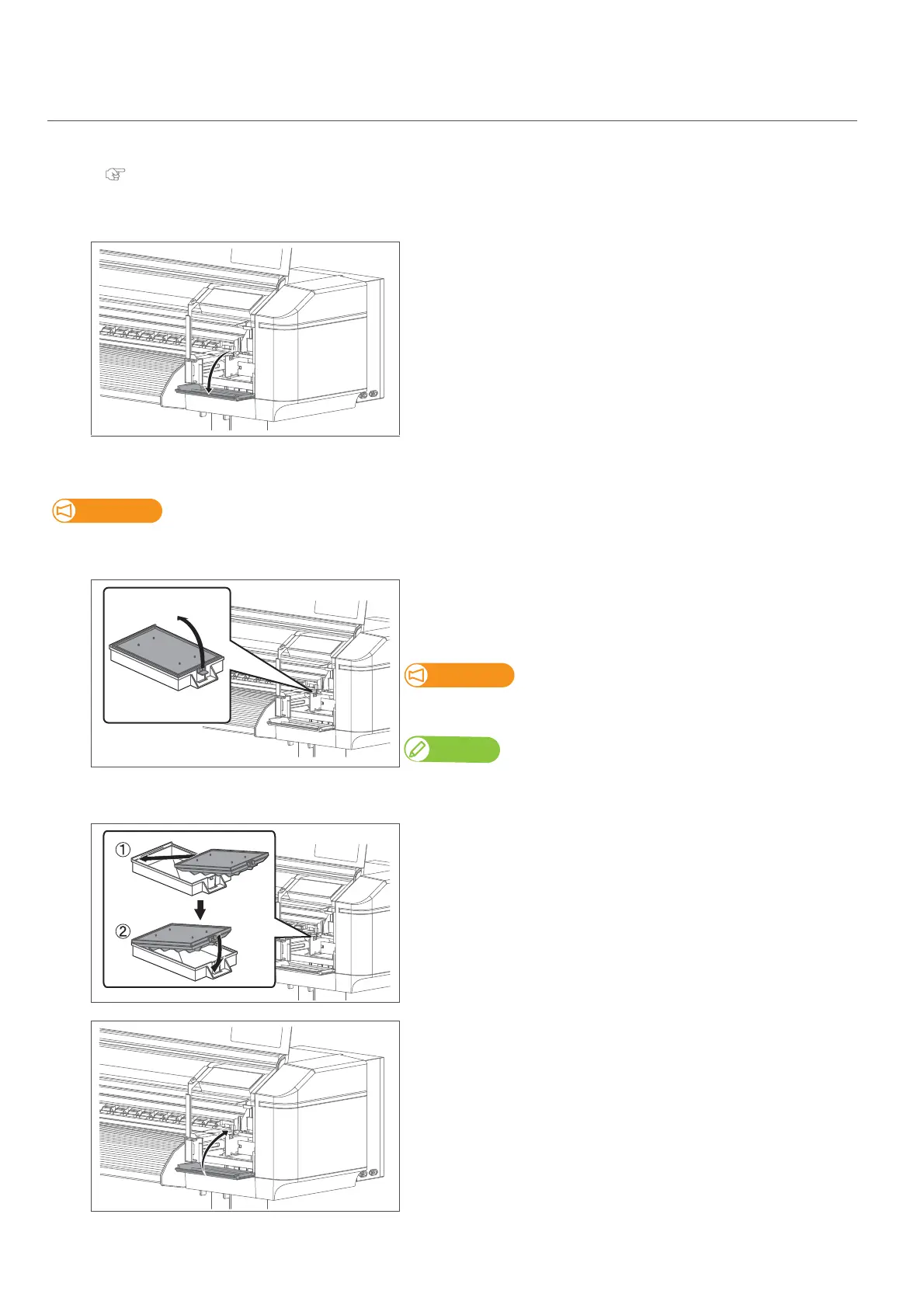 ①
②