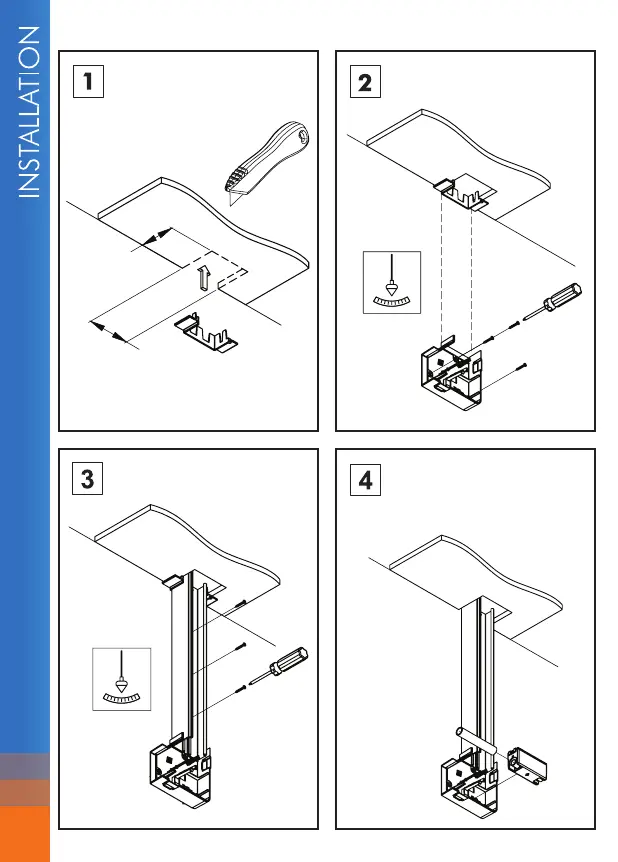 INSTALLATION

1

2

3

4