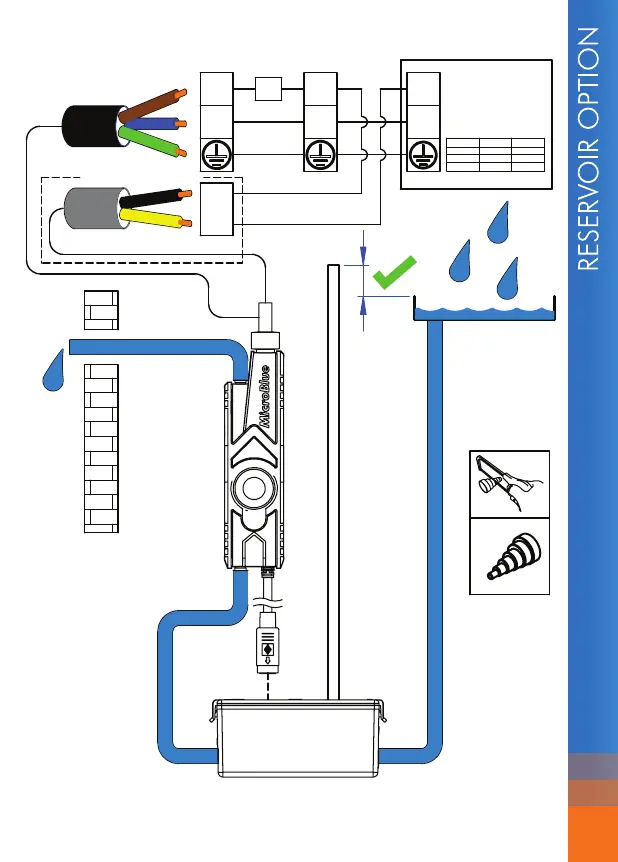 RESERVOIR OPTION

MicroBlue