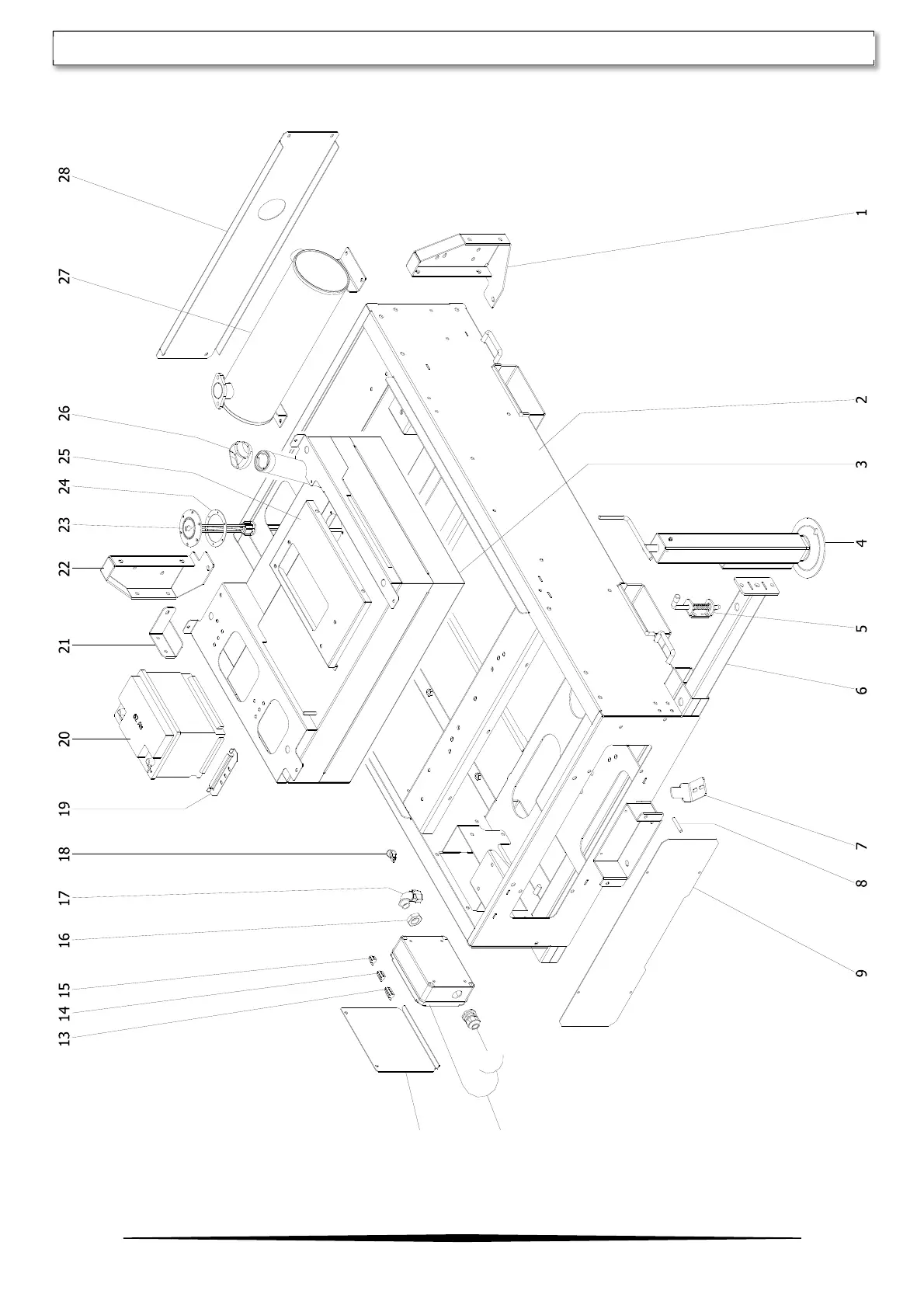 28
27
26
25
24
23
22
21
20
19
18
17
16
15
14
13
1
2
3
4
5
6
7
8
9