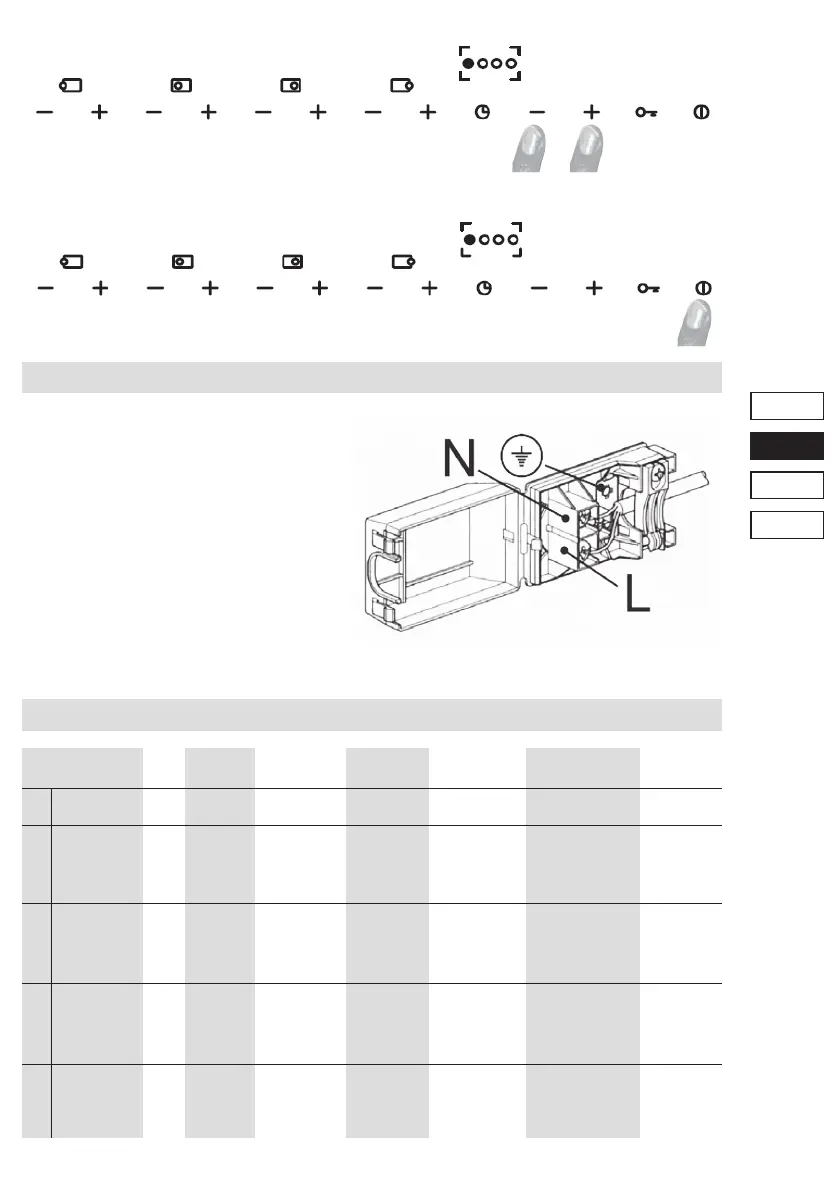 N

L