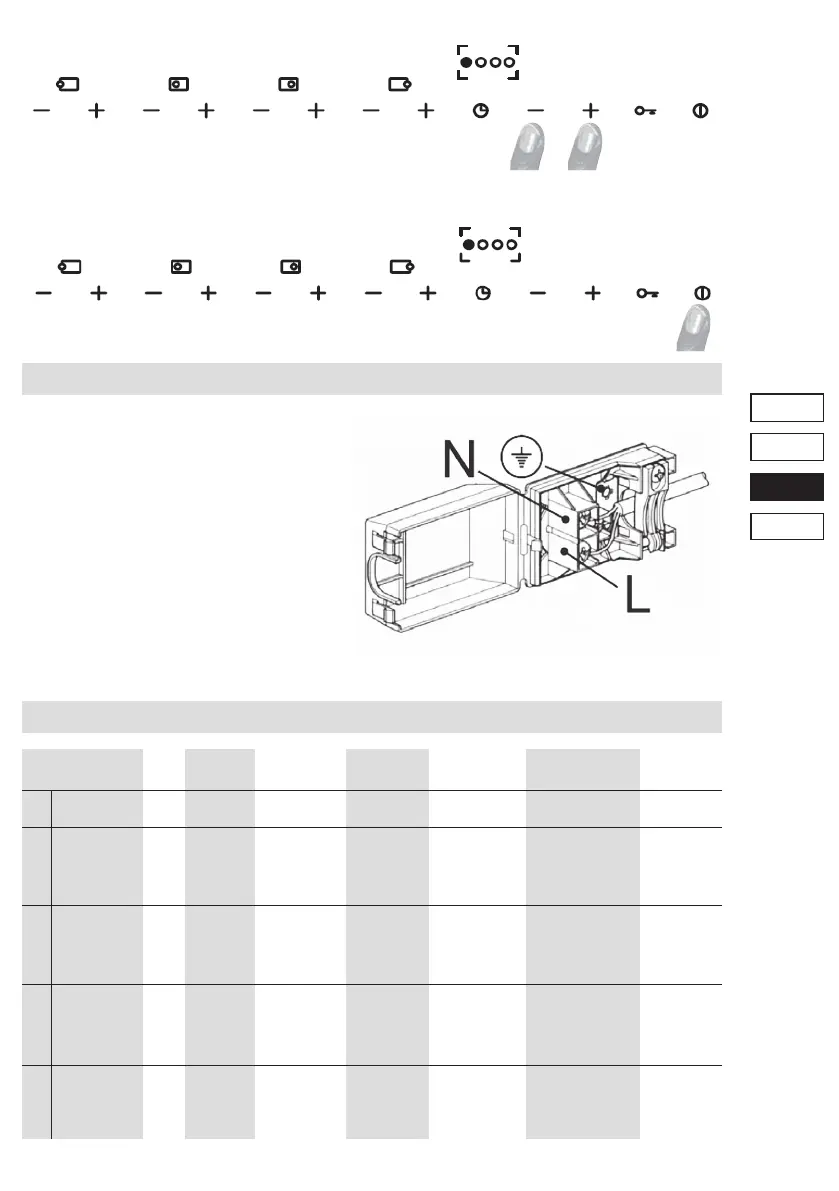 N

L