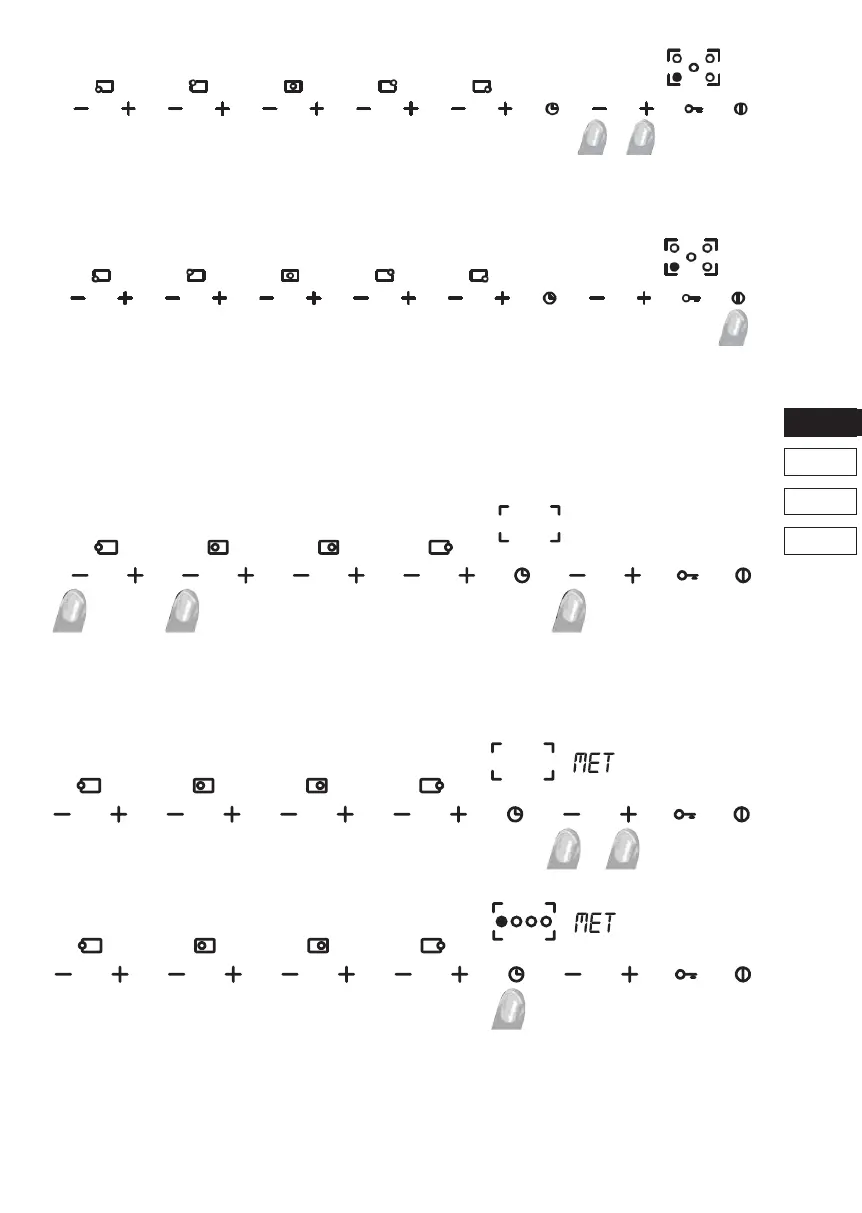 MET

MET